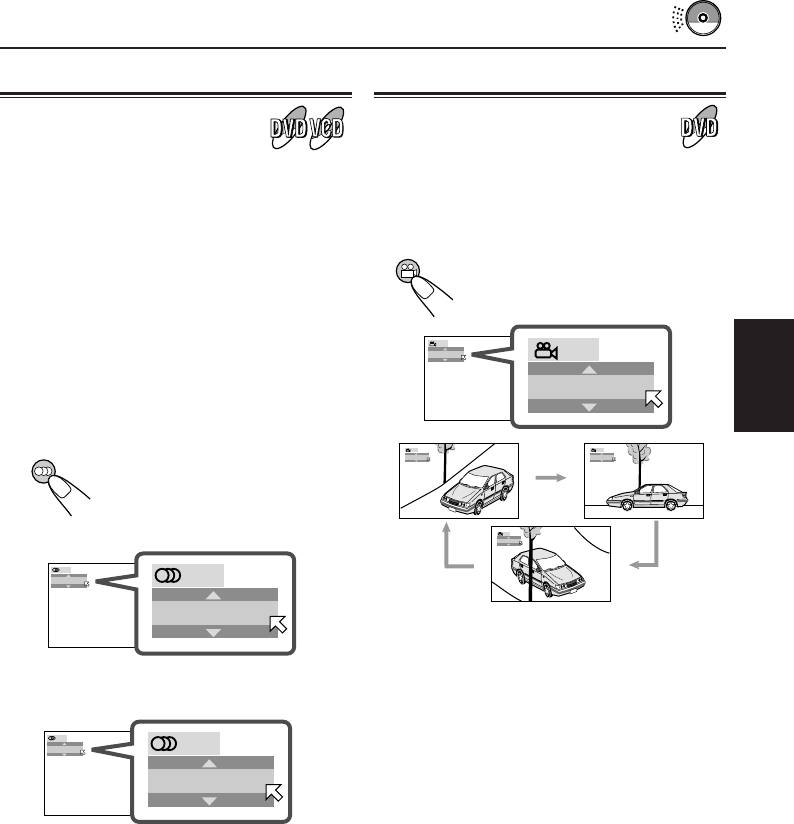 DVD VCD

DVD