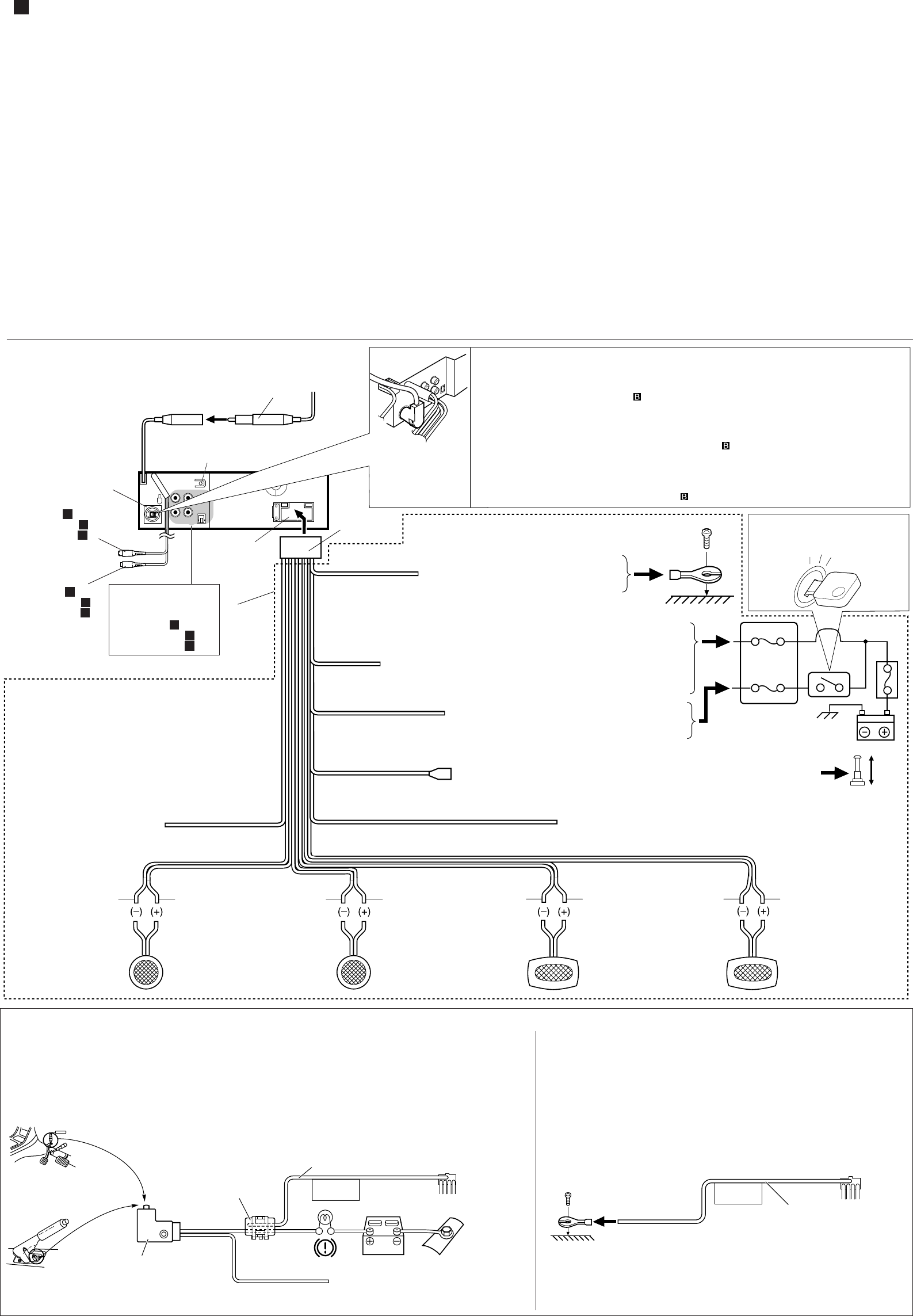 B

B

B

(–) (+)

(–) (+)

(–) (+)

(–) (+)