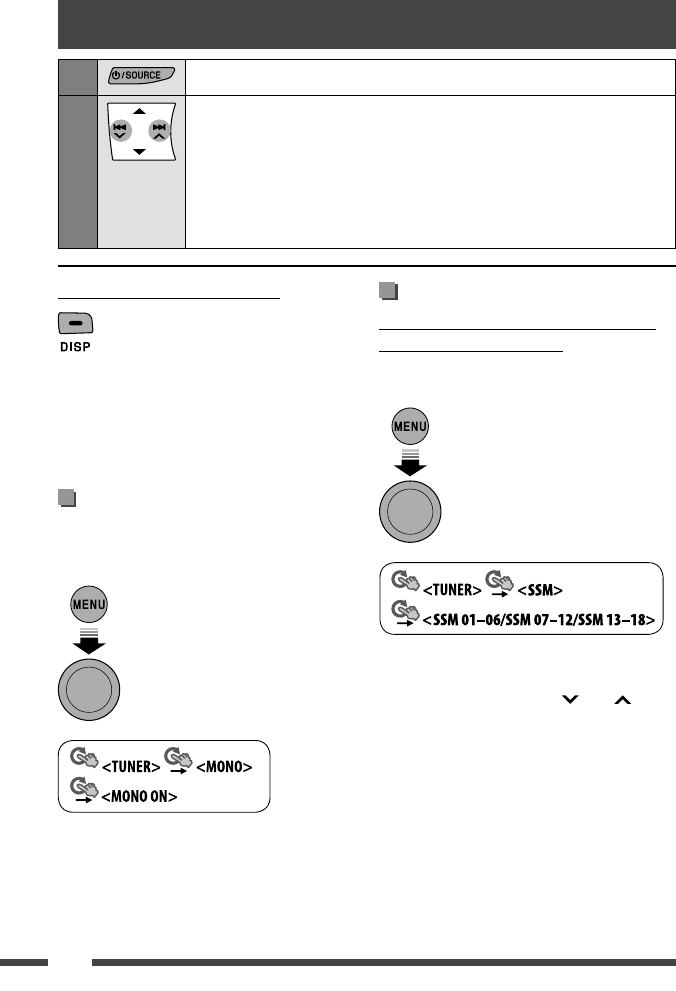 /SOURCE

DISP

MENU

<TUNER> <MONO>
<MONO ON>

MENU

<TUNER> <SSM>
<SSM 01–06/SSM 07–12/SSM 13–18>