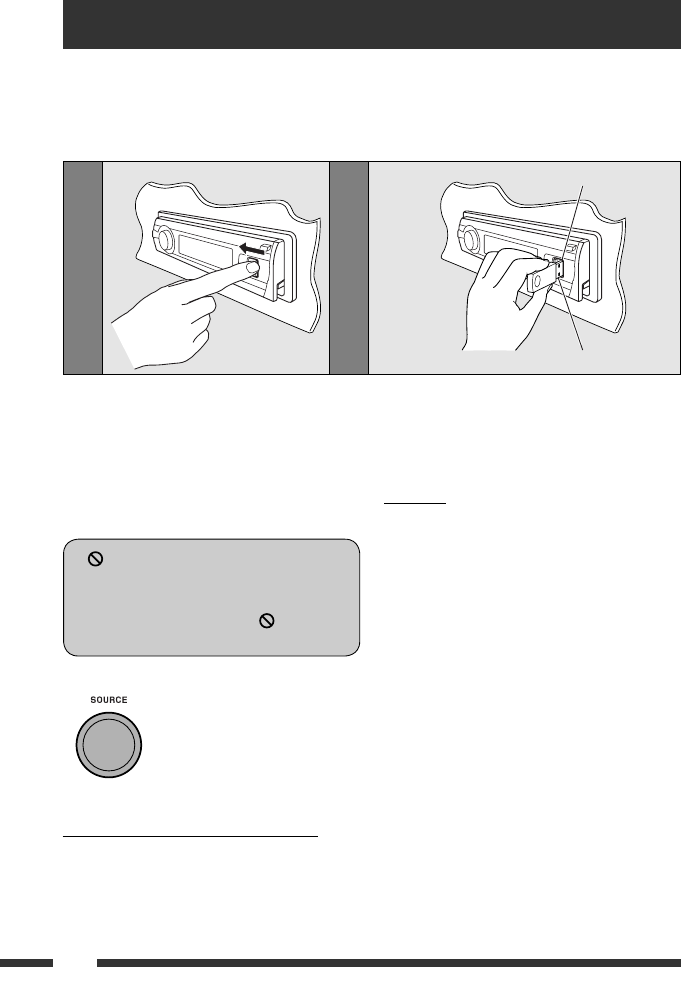 SOURCE