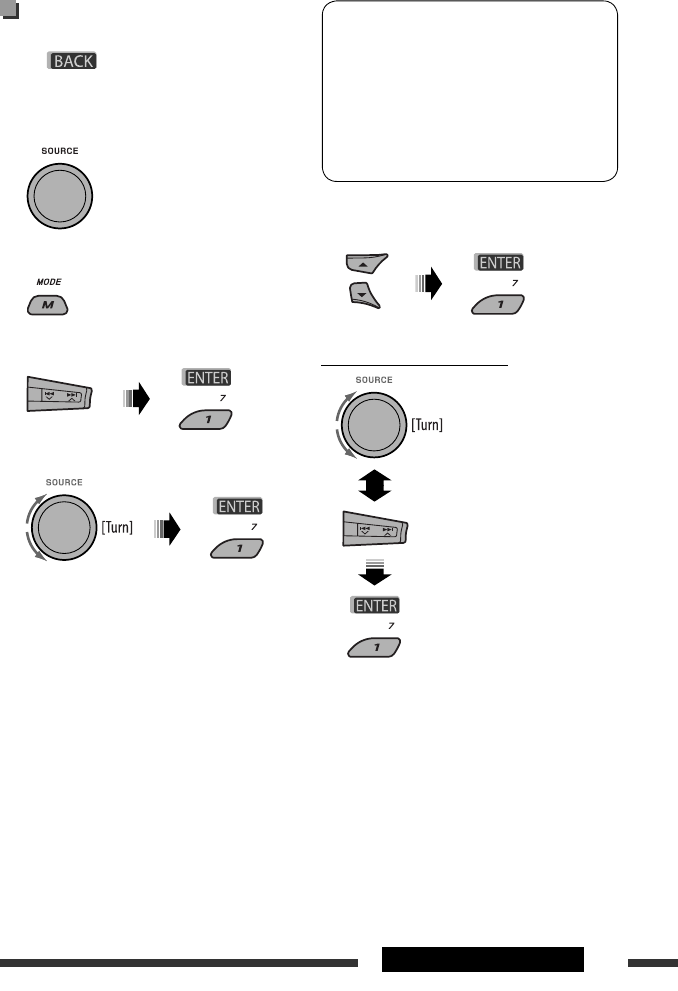 BACK

SOURCE

MODE

M

ENTER

7

1

SOURCE

[Turn]

ENTER

7

1

ENTER

7

1

SOURCE

[Turn]

ENTER

7

1