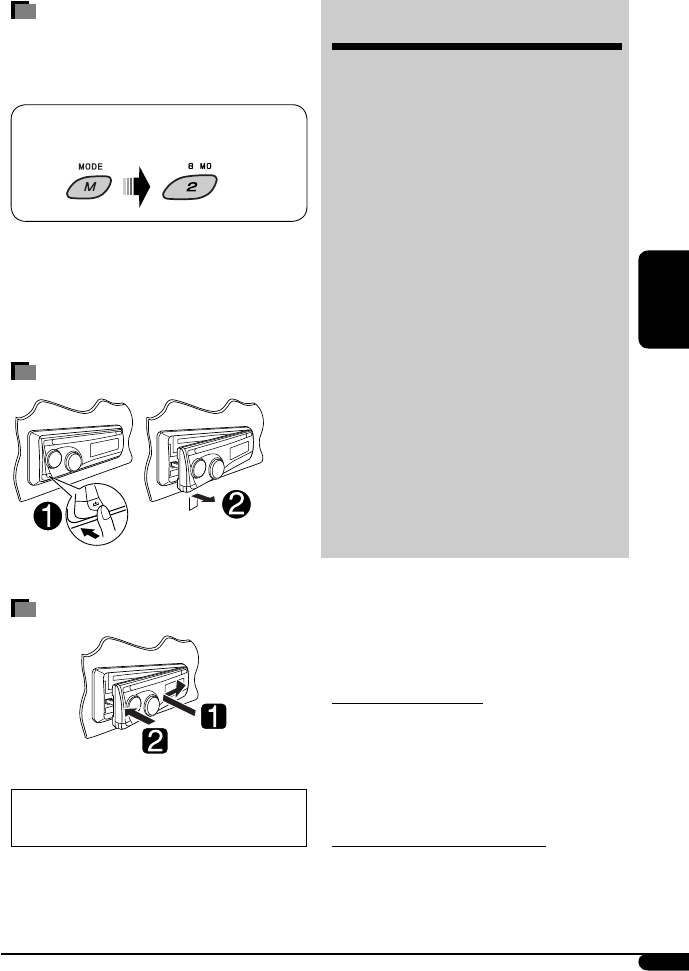 MODE
M
8 MO
2

1
2

1
2