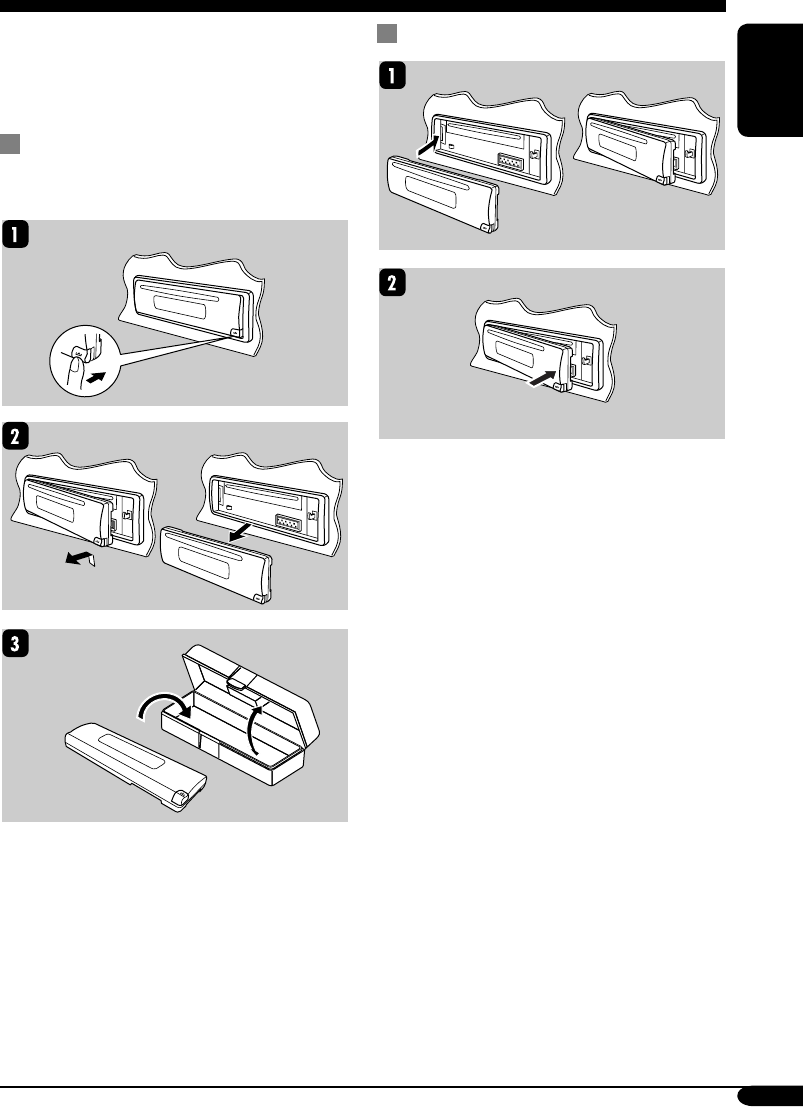 1

2

3

1

2