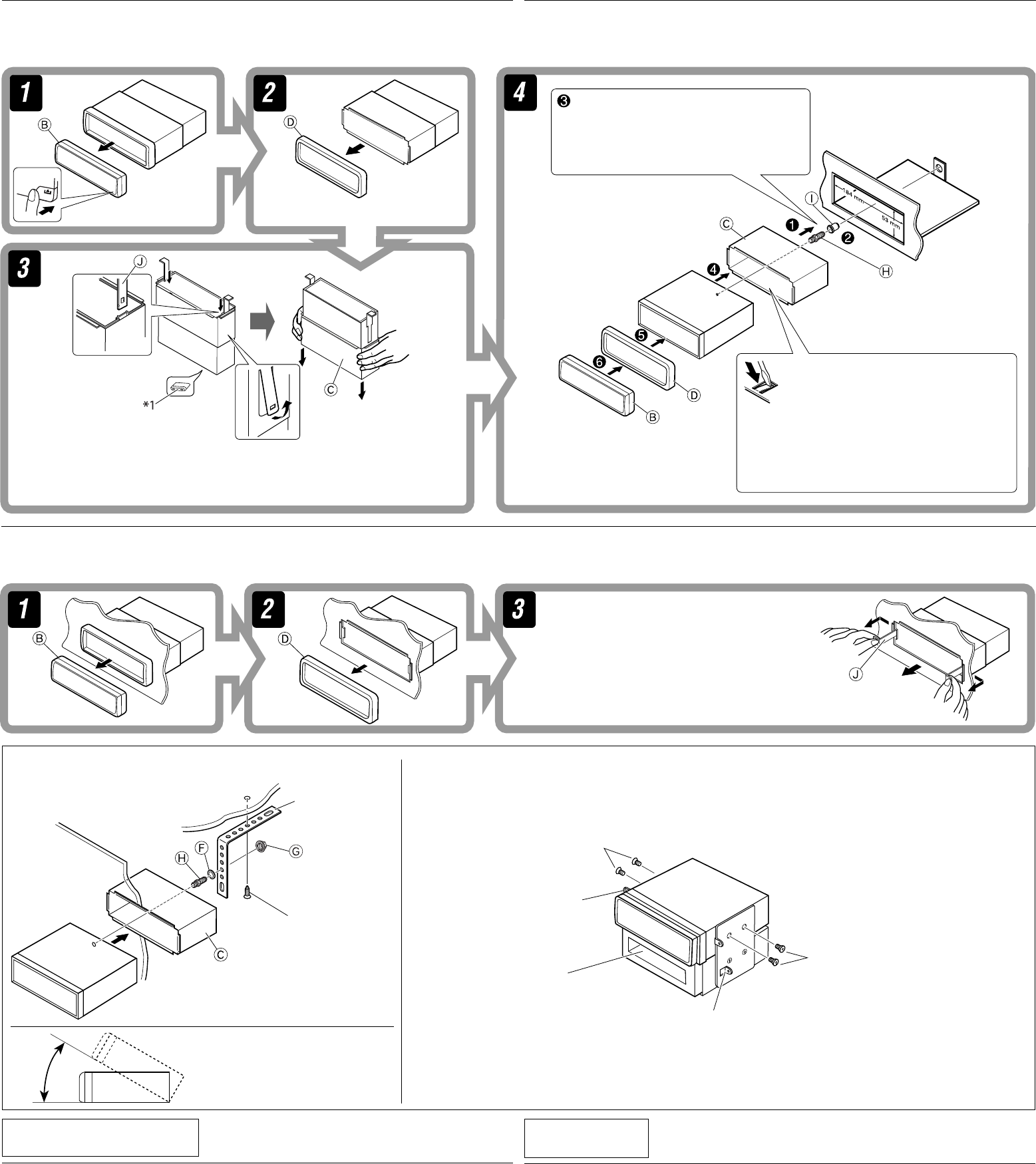 1

B

2

D

3

J

*1

C

4

❸

184 mm

53 mm

I

C

❶

❷

H

❹

❺

❻

D

B

1

B

2

D

3

J

H

F

G

C