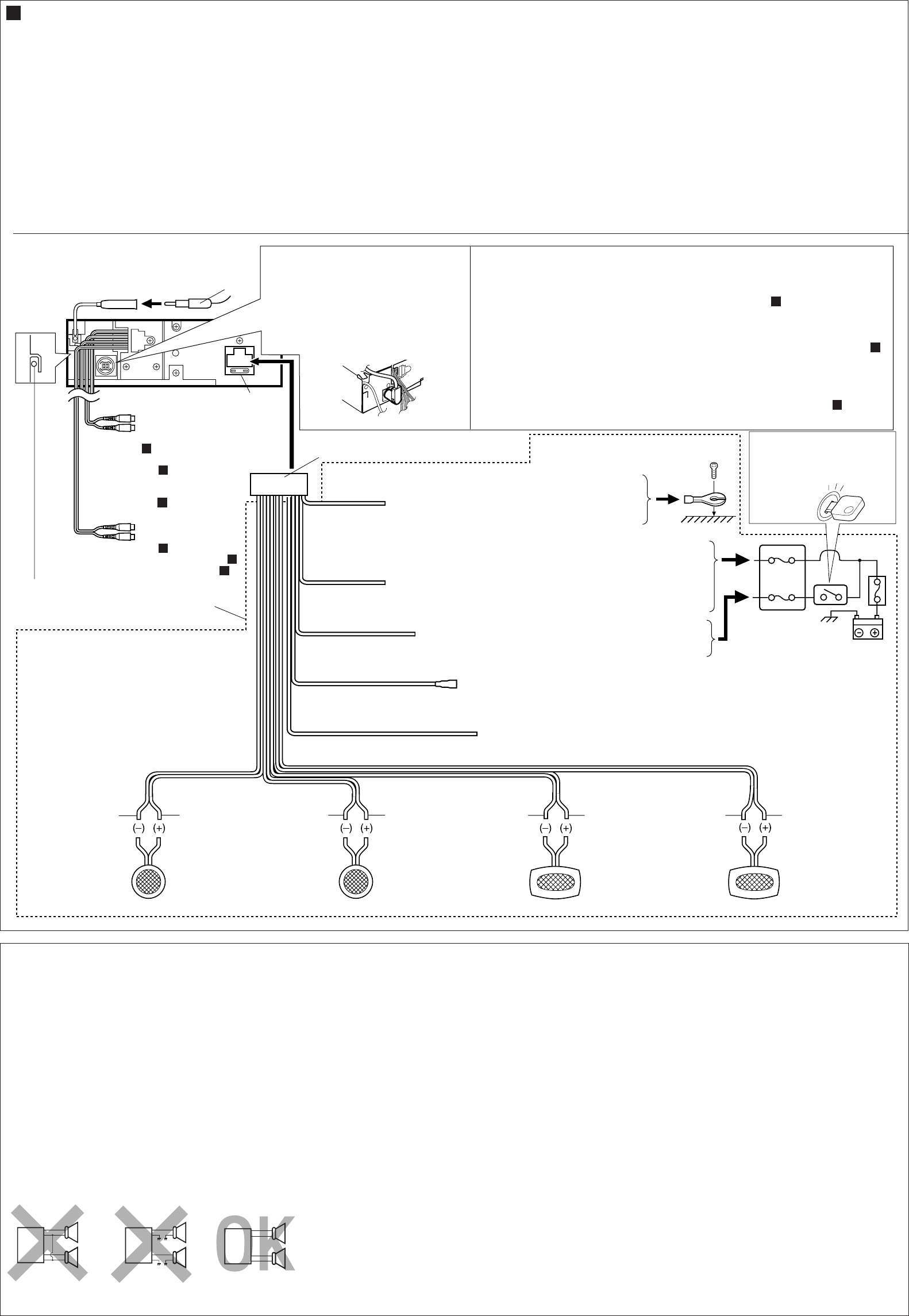 (–) (+)
(–) (+)
(–) (+)
(–) (+)

OK