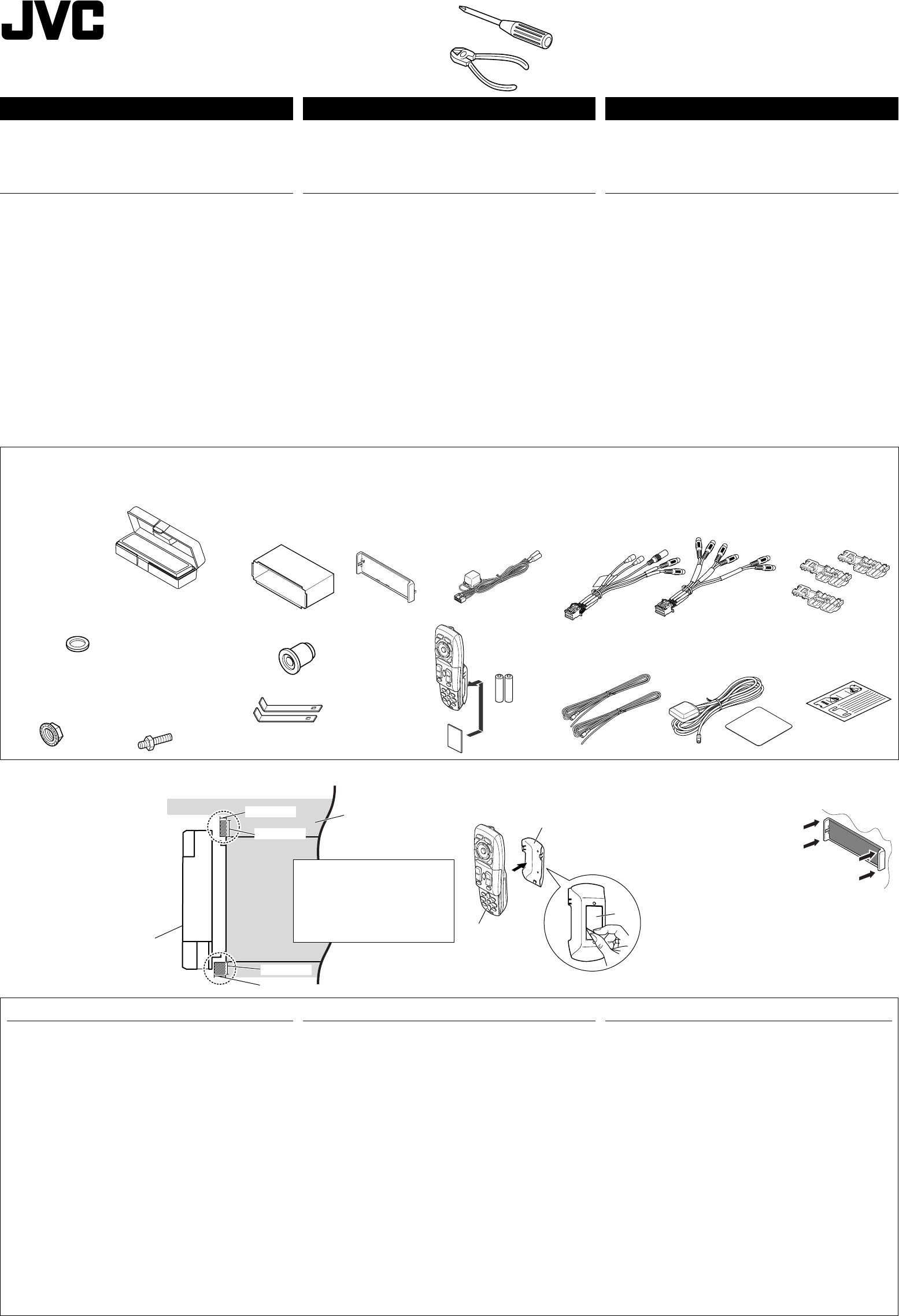 JVC