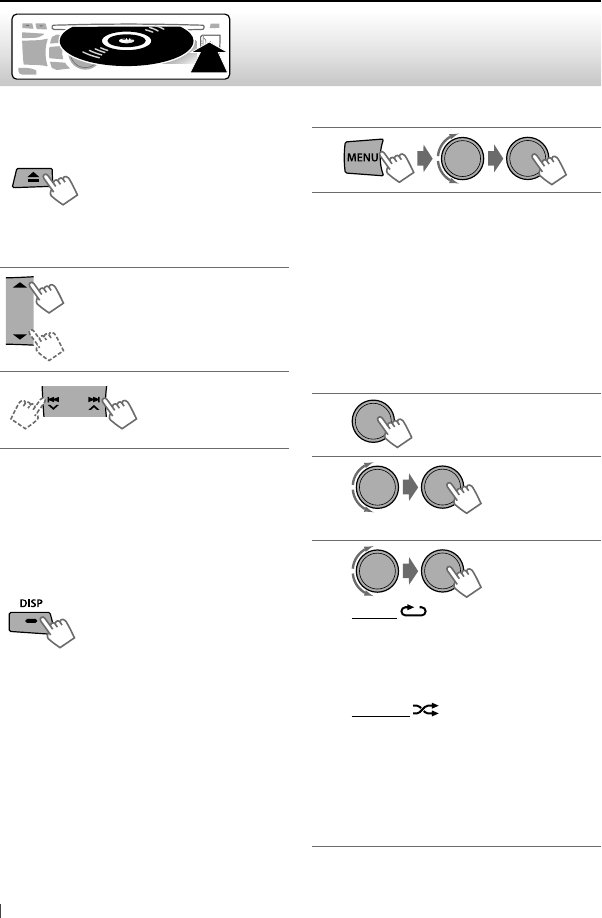 MENU

DISP