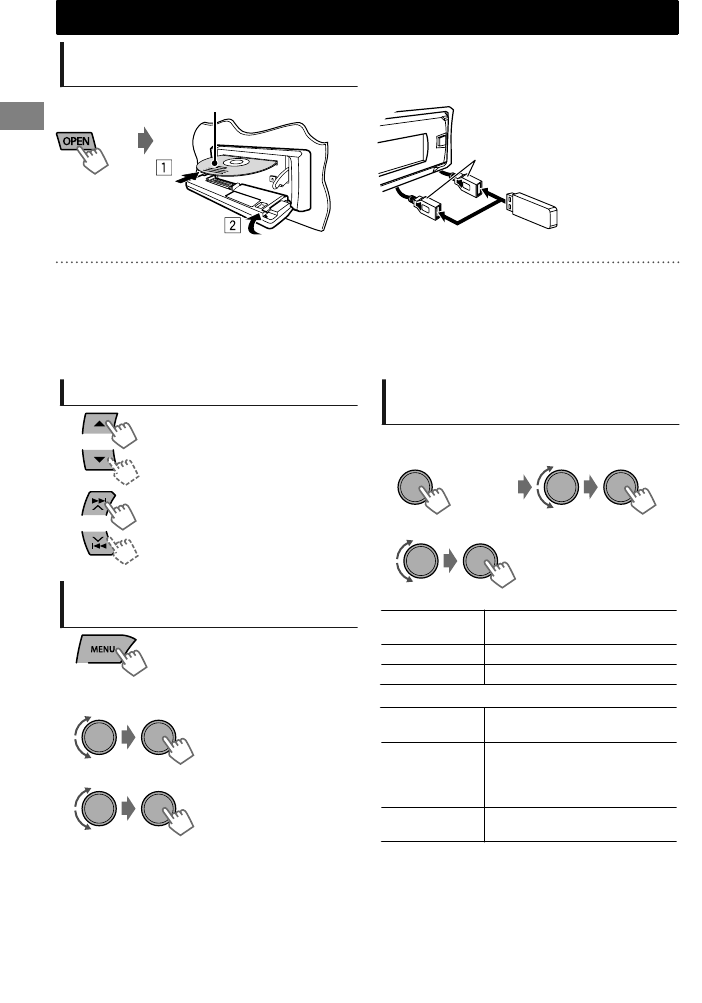 OPEN

1

2

MENU