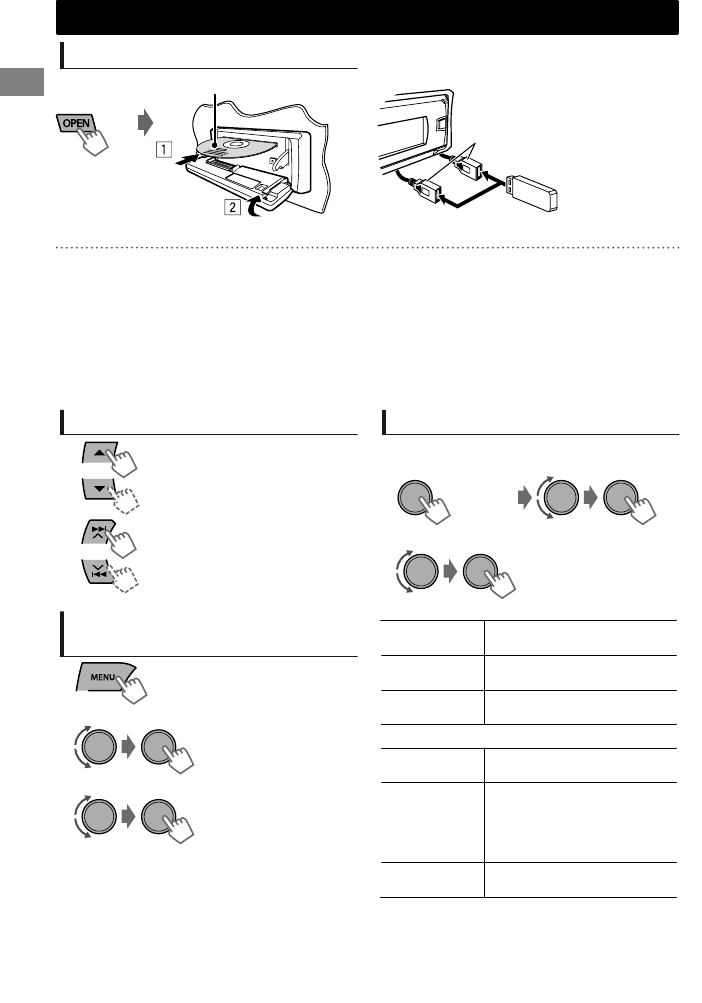 OPEN

1

2

MENU