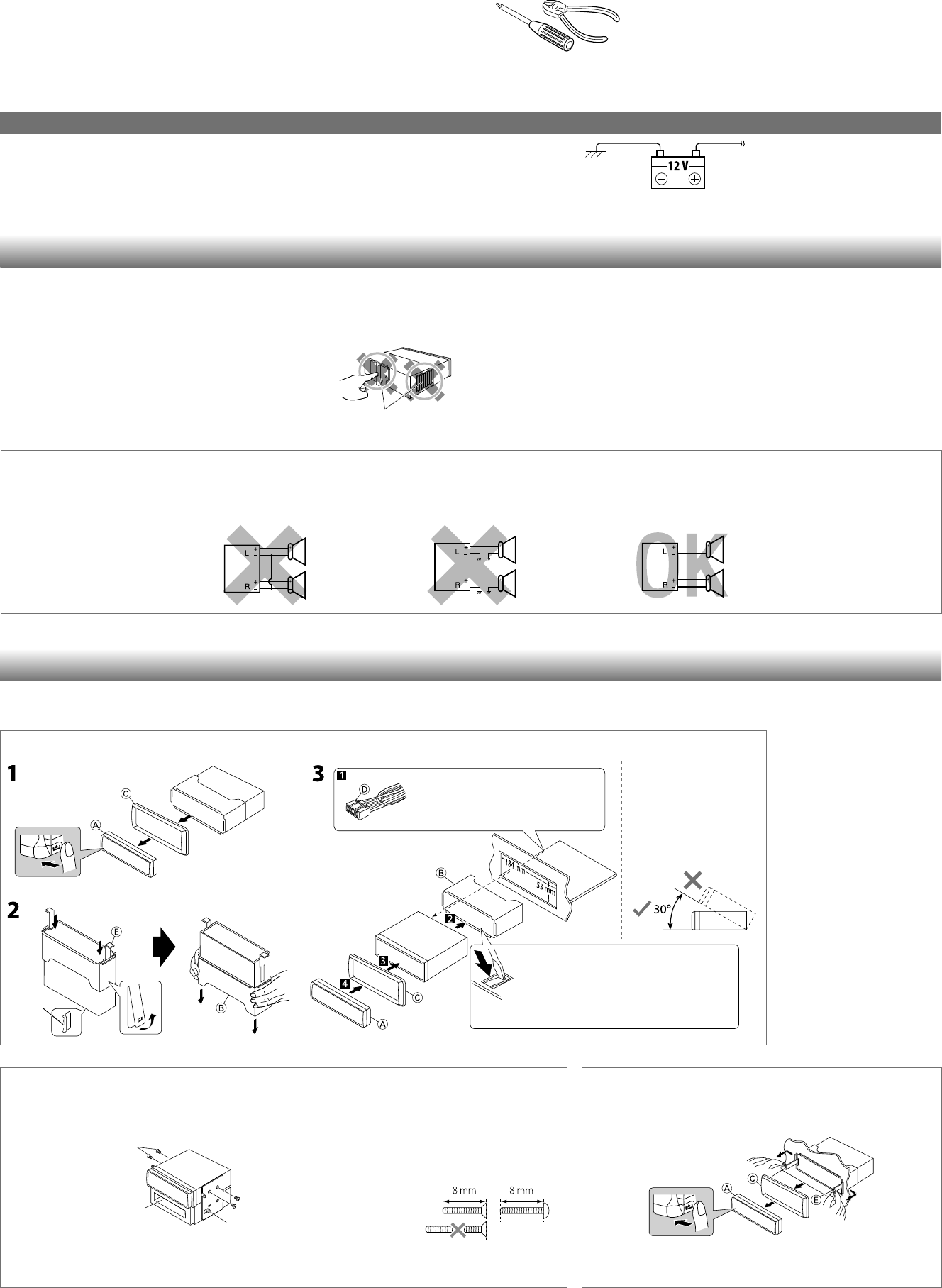 12 V

L
R
L
R
OK
L
R

1
C
A
2
E
B
3
1
D
B
184 mm
53 mm
2
3
4
C
A
30°

8 mm
8 mm

A
C
E