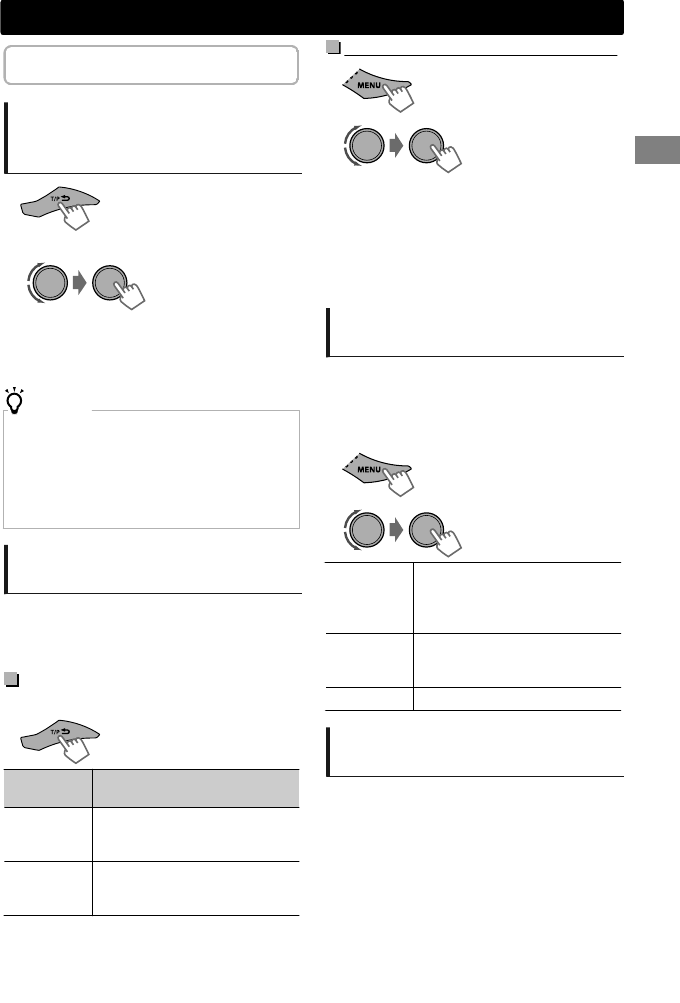 T/P

MENU

MENU

T/P