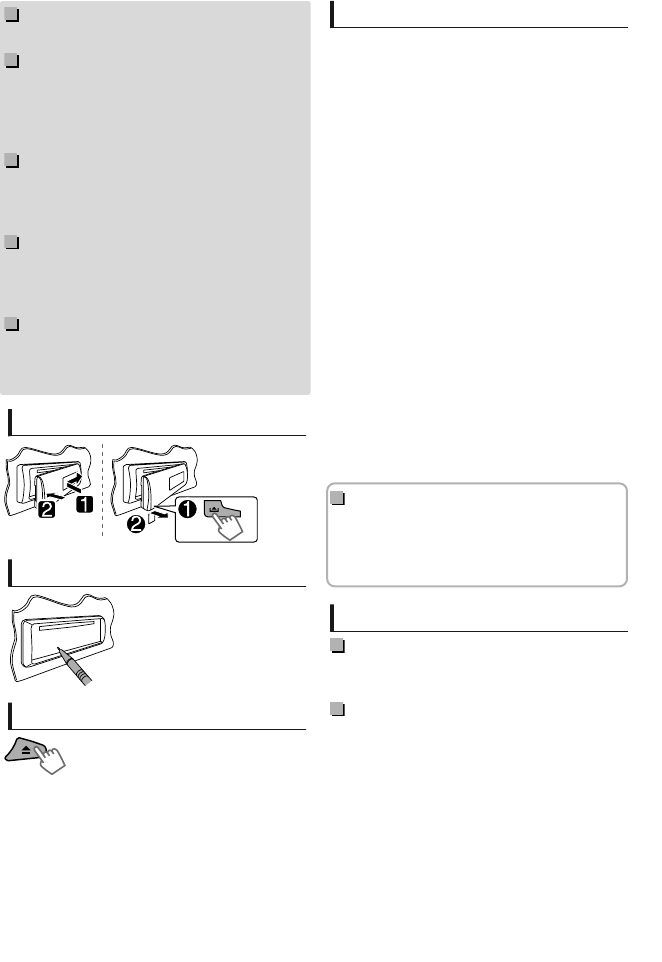 2

1

2

1