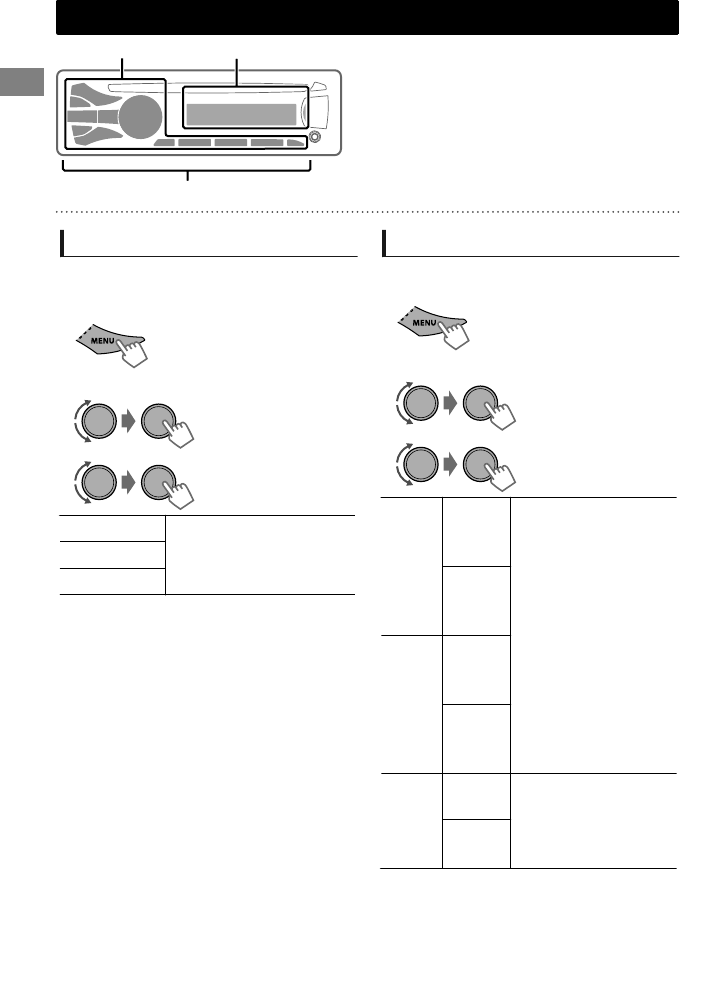 MENU

MENU