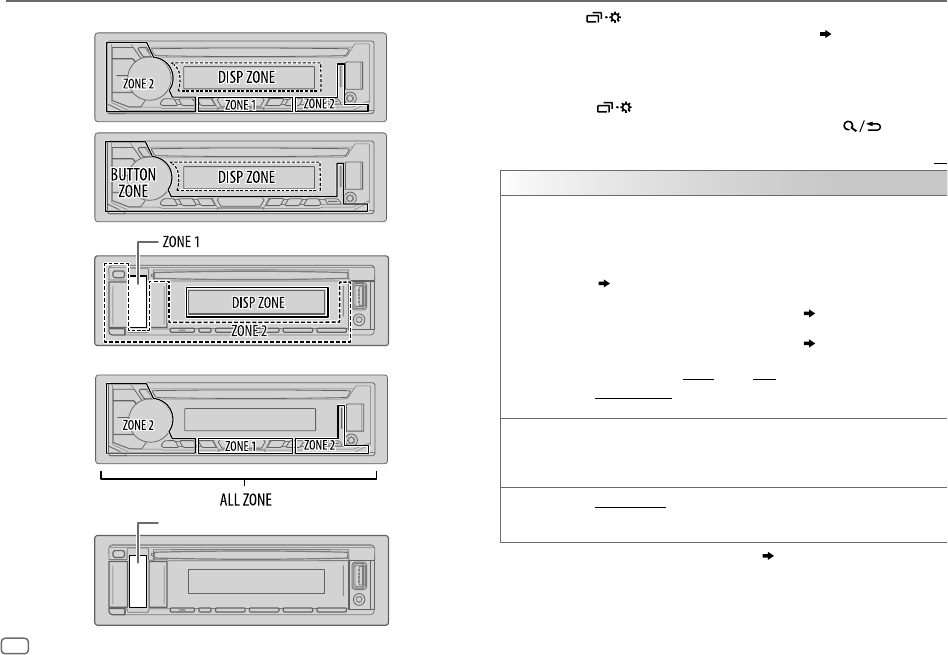 ZONE 2
DISP ZONE
ZONE 1
ZONE 2

BUTTON ZONE
DISP ZONE

ZONE 1
DISP ZONE
ZONE 2

ZONE 2
ZONE 1
ZONE 2
ALL ZONE