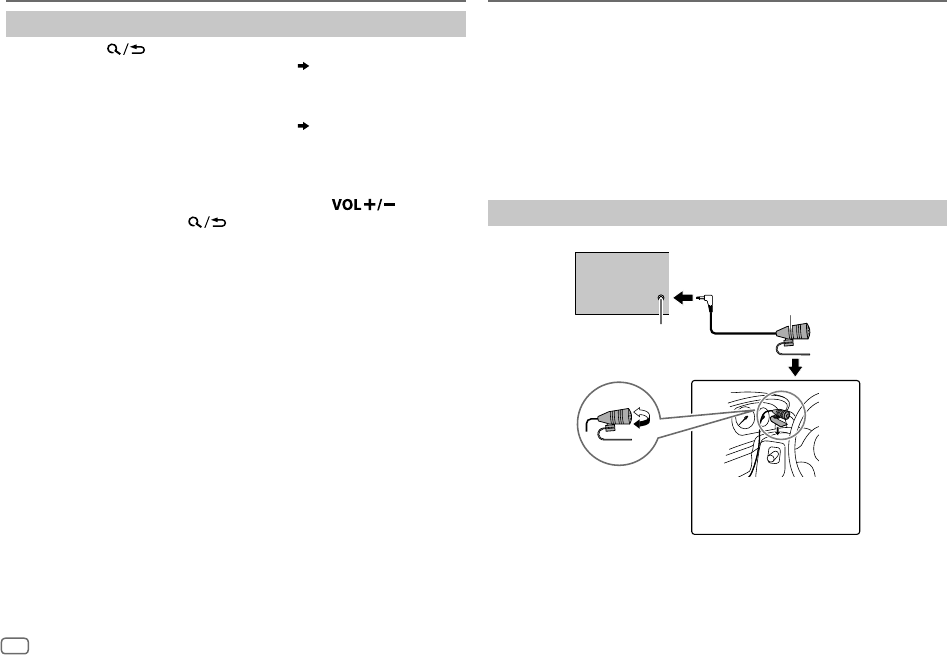 VOL +/−