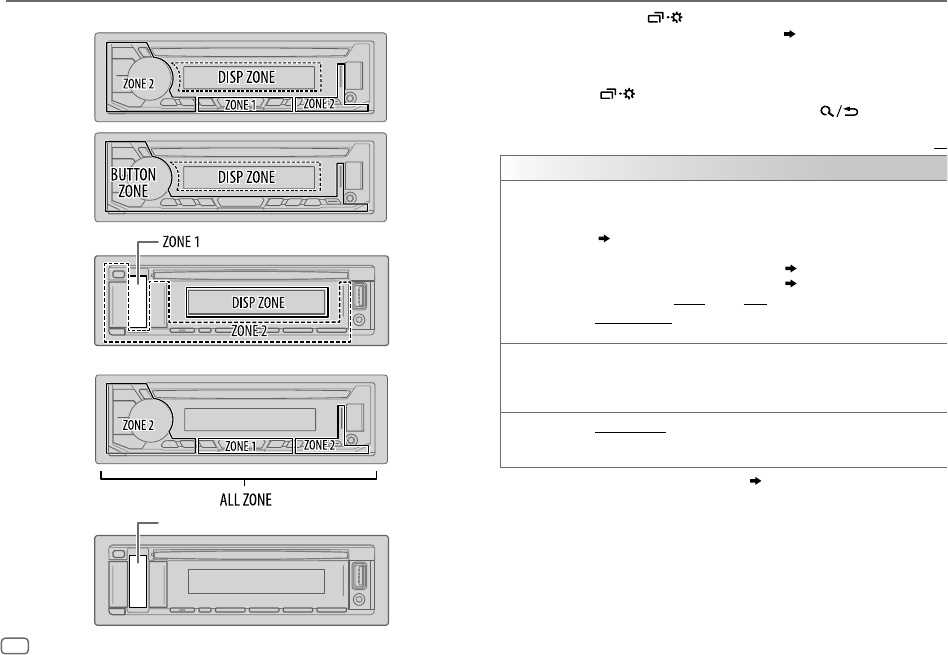 ZONE 2
DISP ZONE
ZONE 1
ZONE 2

BUTTON ZONE
DISP ZONE

ZONE 1
DISP ZONE
ZONE 2

ZONE 2
ZONE 1
ZONE 2
ALL ZONE