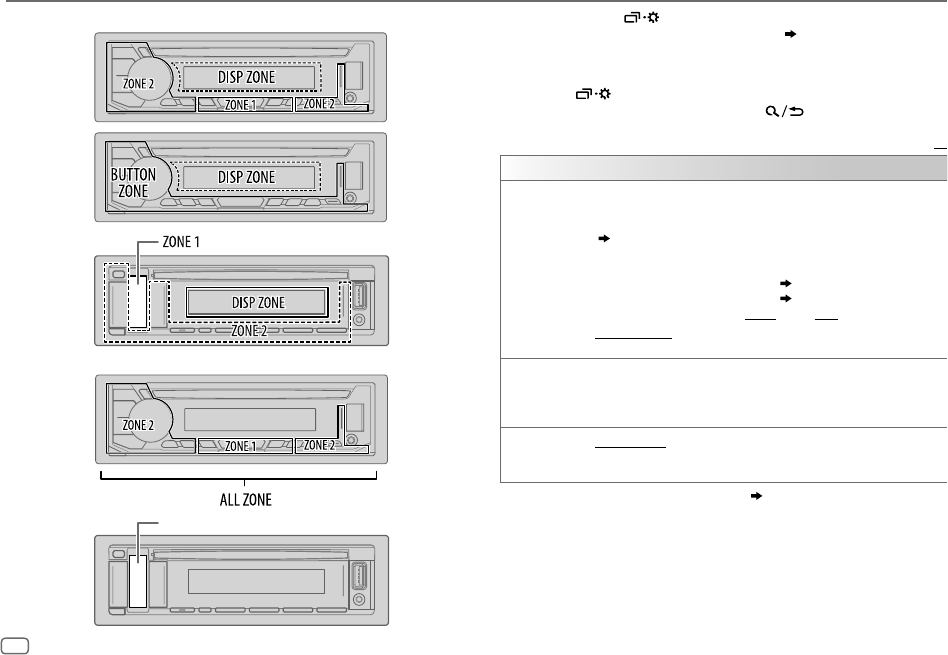 ZONE 2

DISP ZONE

ZONE 1

ZONE 2

BUTTON ZONE

DISP ZONE

ZONE 1

DISP ZONE

ZONE 2

ZONE 2

ZONE 1

ZONE 2

ALL ZONE