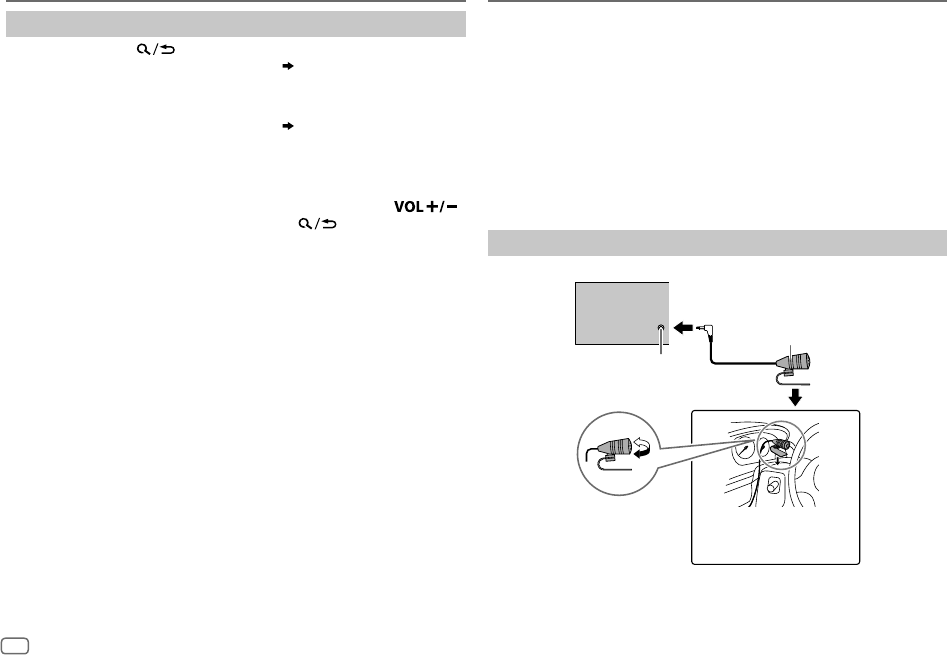 VOL +/−