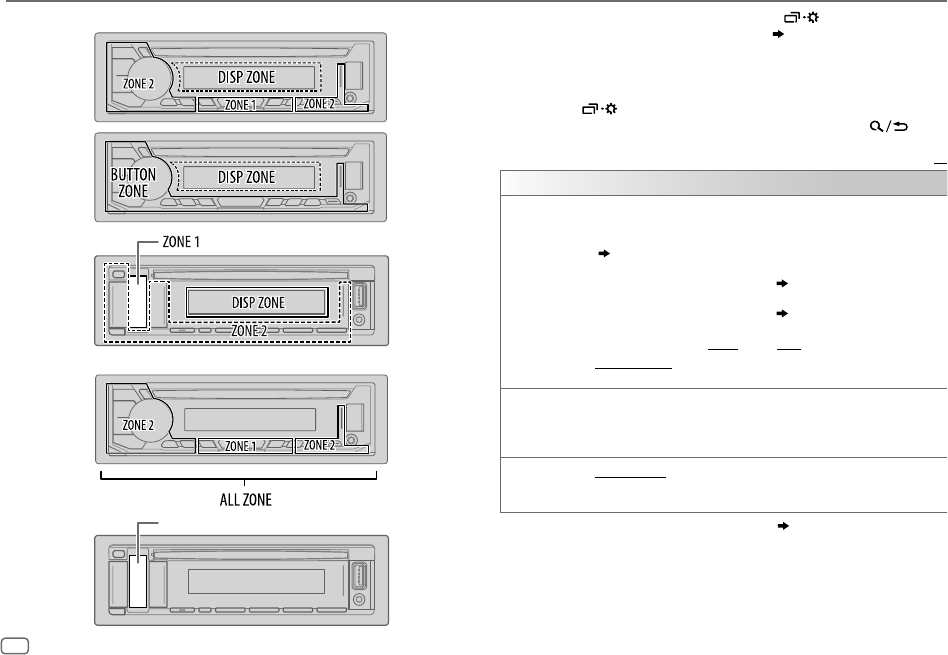 ZONE 2
DISP ZONE
ZONE 1
ZONE 2

BUTTON ZONE
DISP ZONE

ZONE 1
DISP ZONE
ZONE 2

ZONE 2
ZONE 1
ZONE 2
ALL ZONE