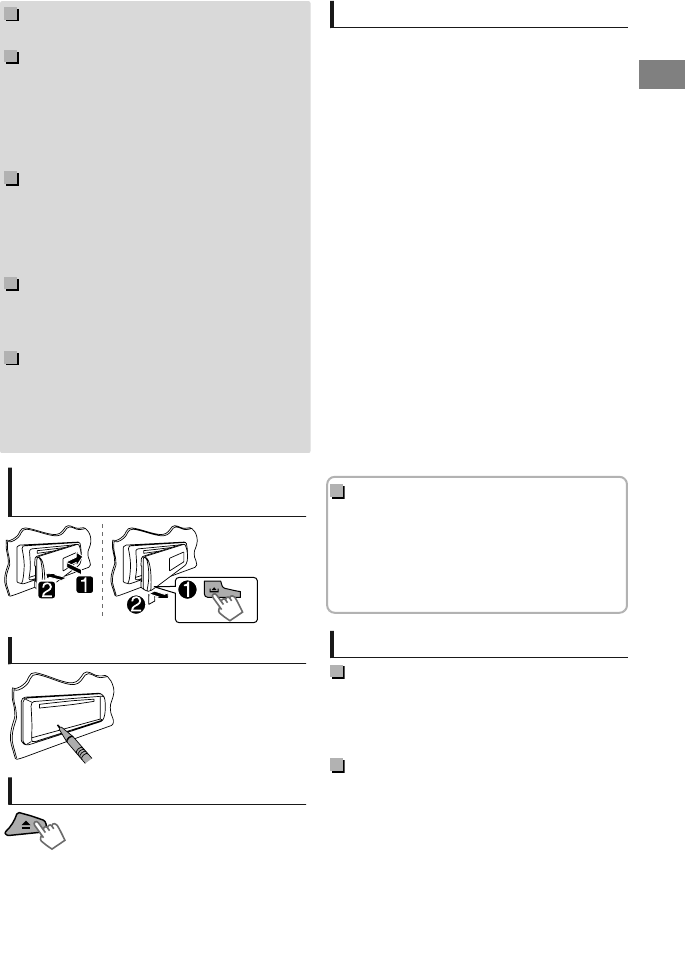 2
1
2
1