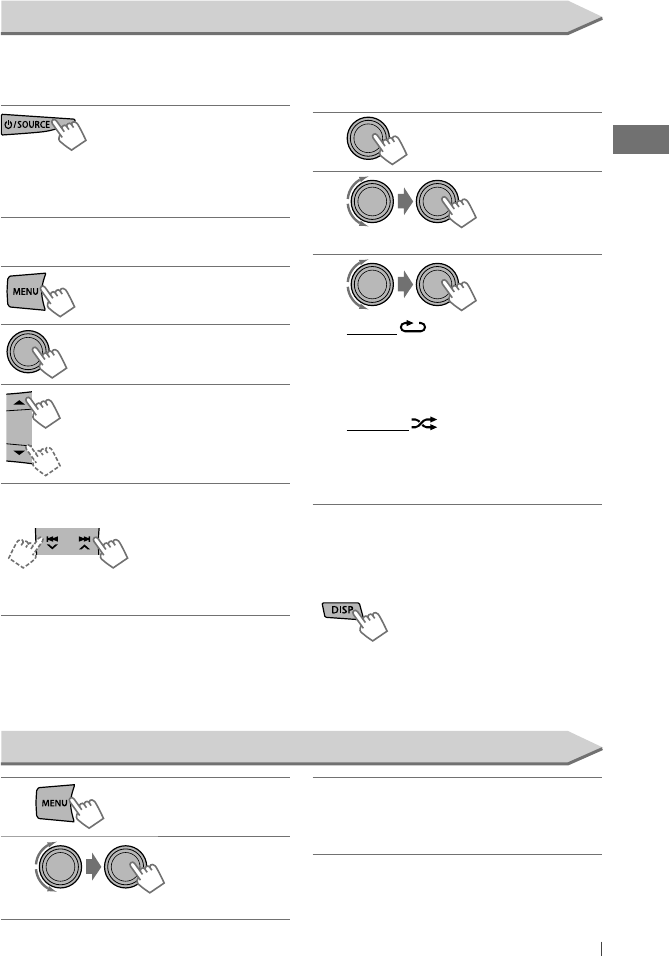 ⏻/SOURCE

MENU

DISP

MENU