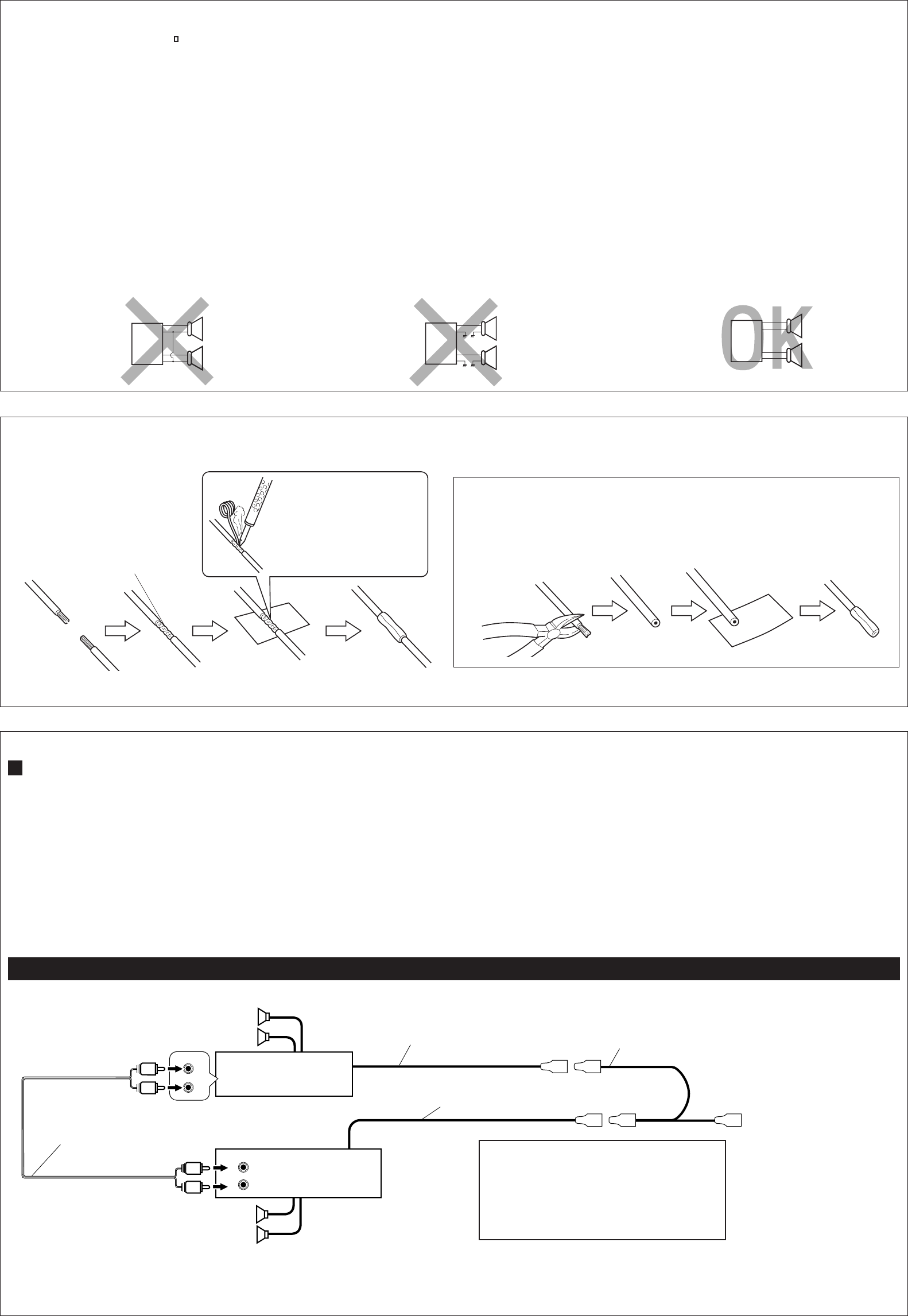 OK