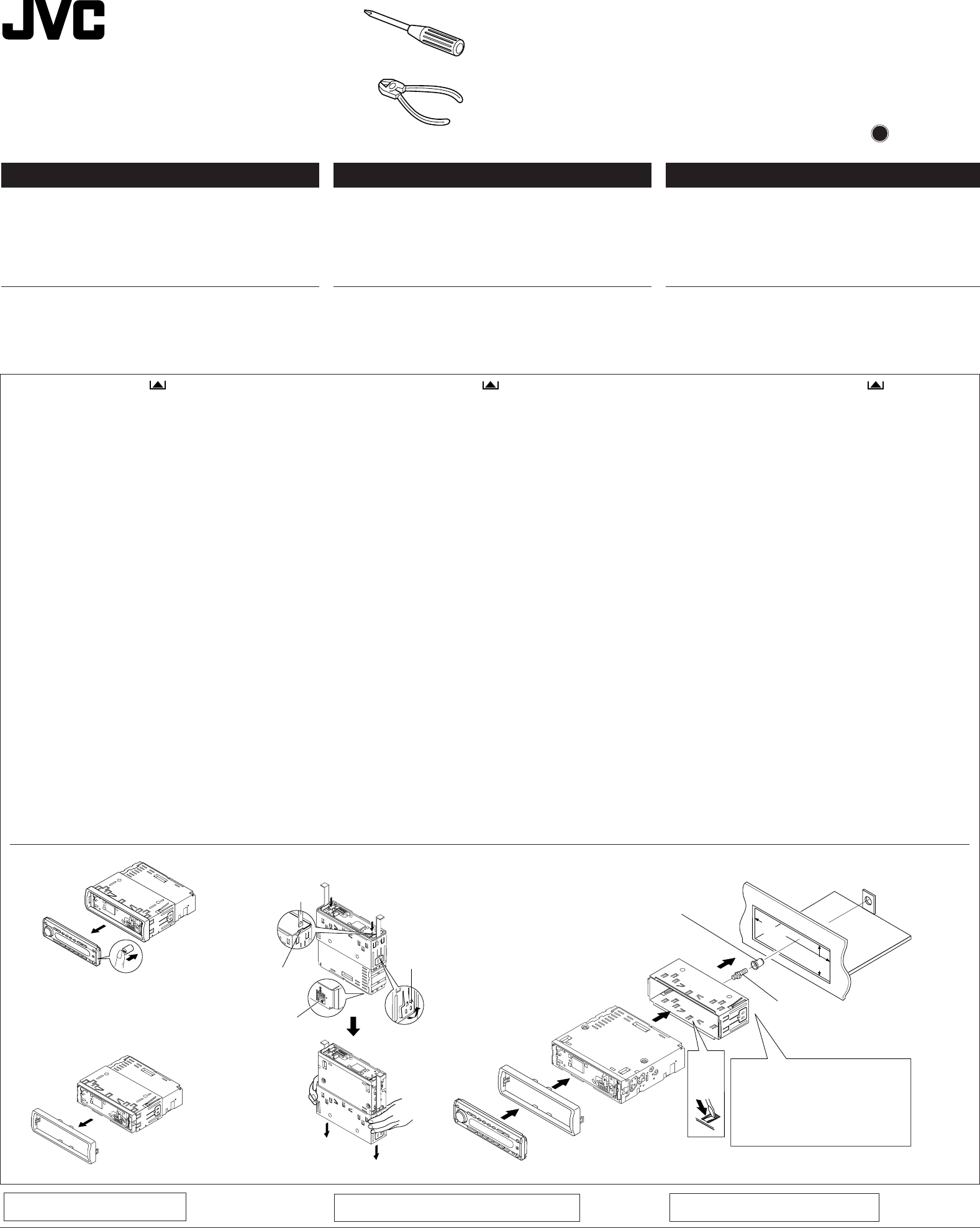 JVC