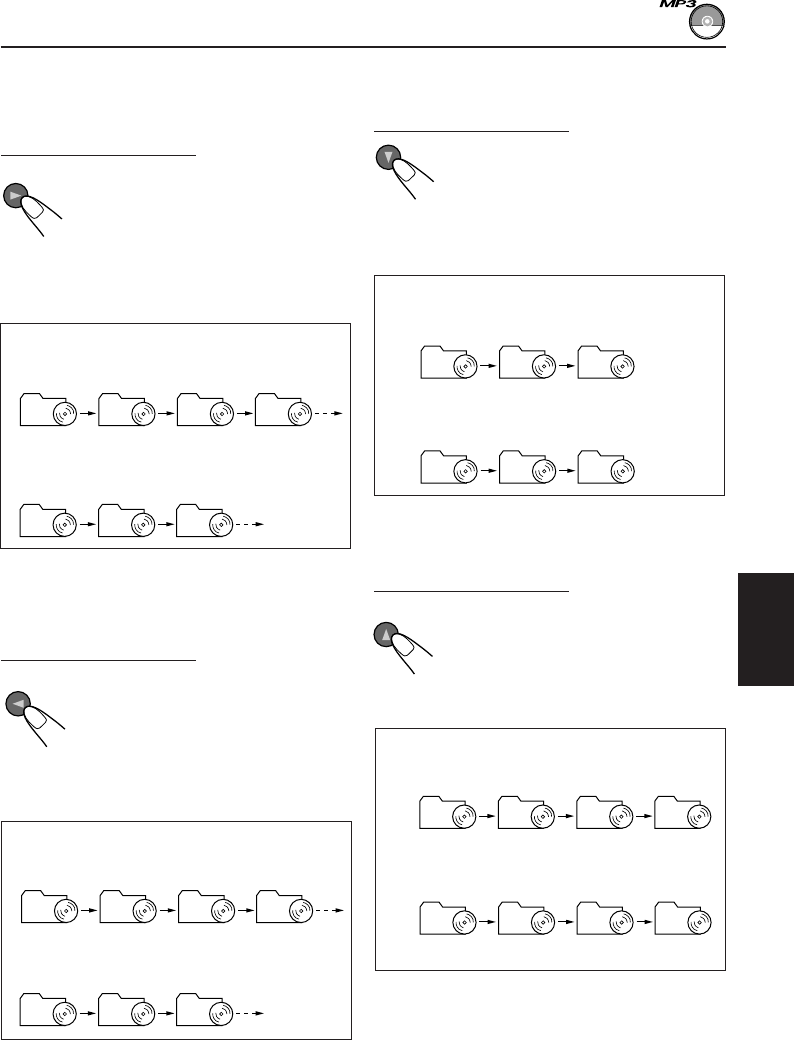 MP3