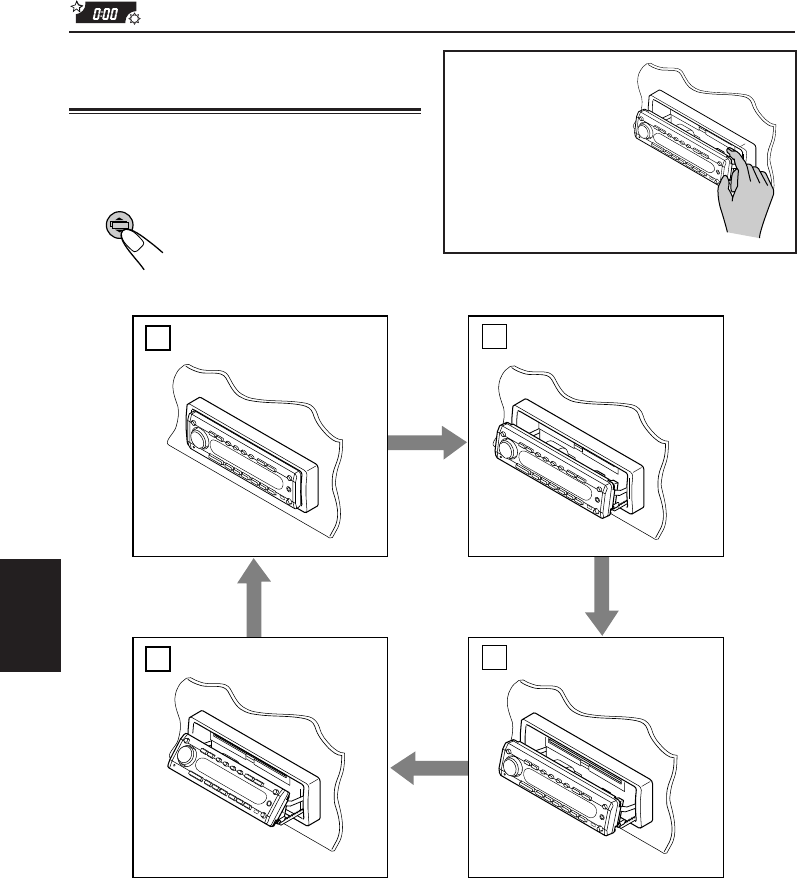 0:00