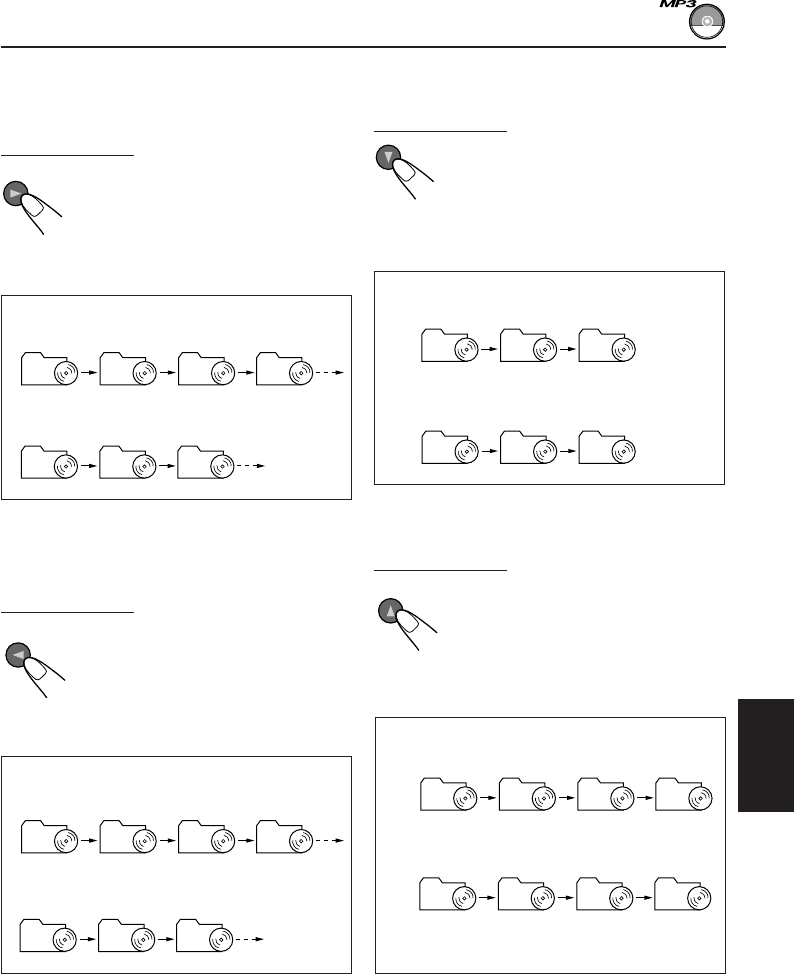 MP3