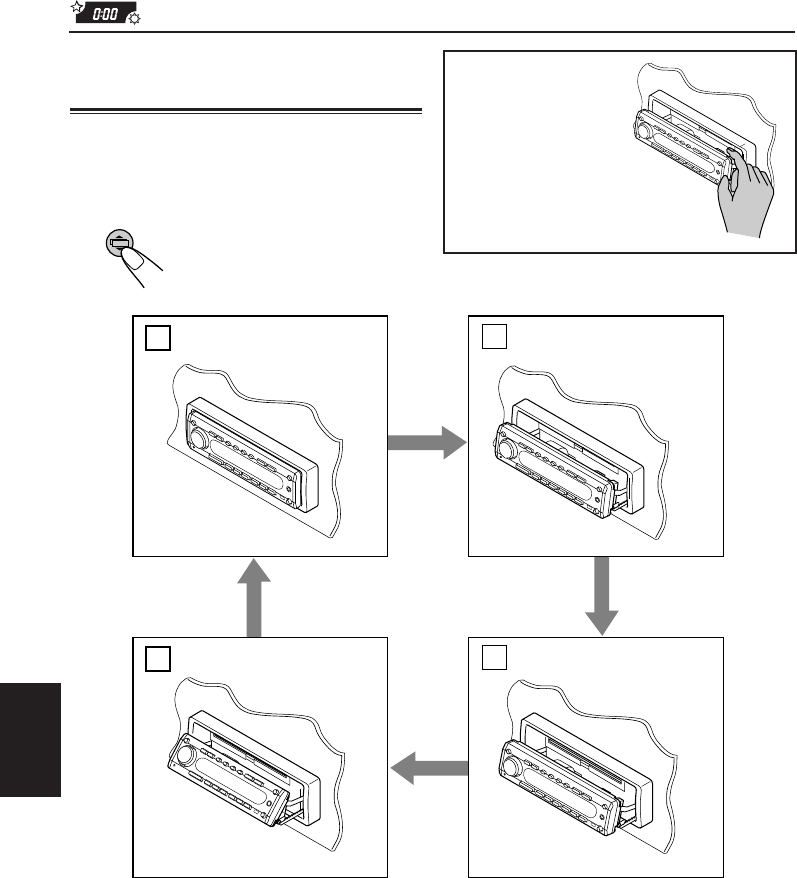 0:00