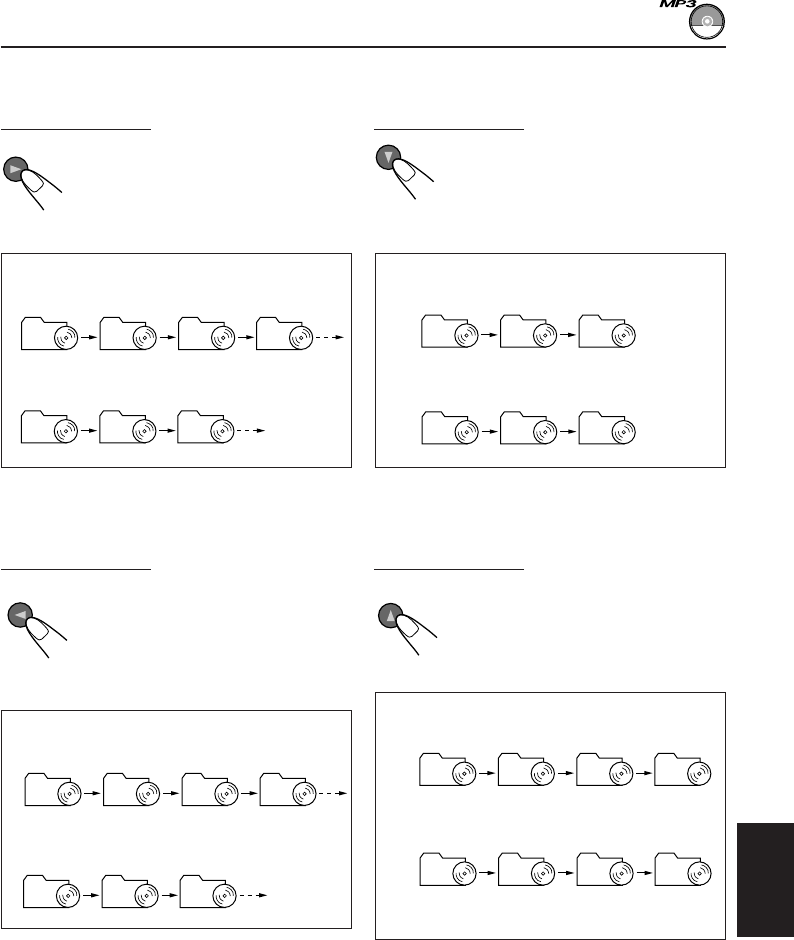 MP3