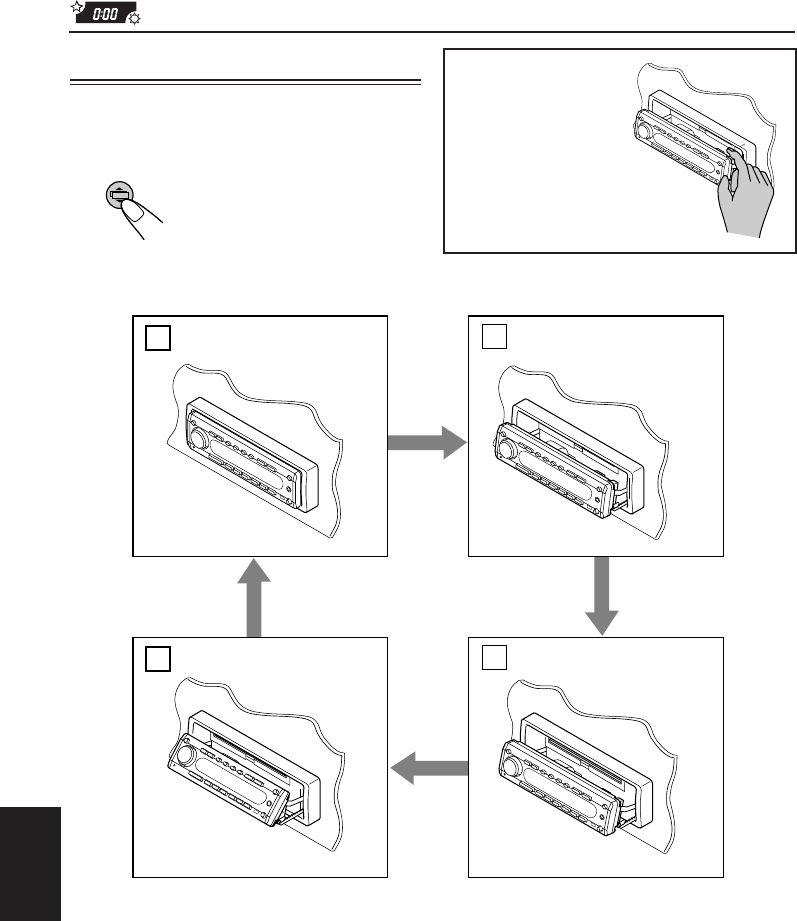 0:00