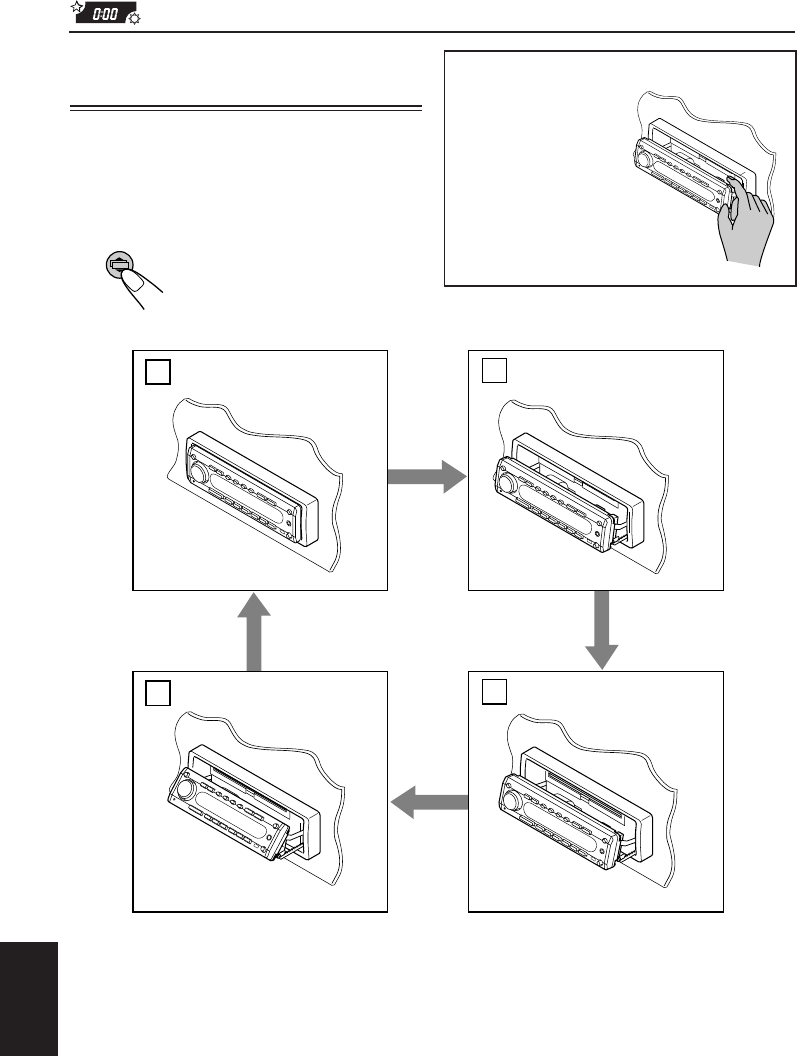 0:00