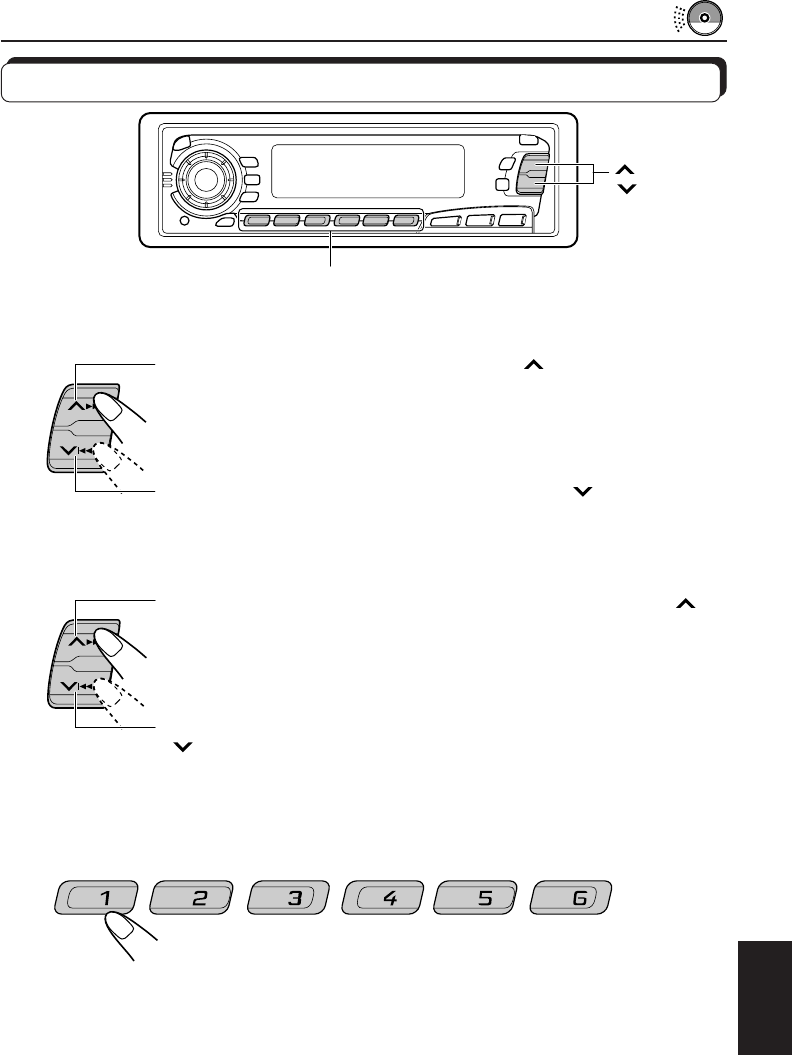 1

2

3

4

5

6