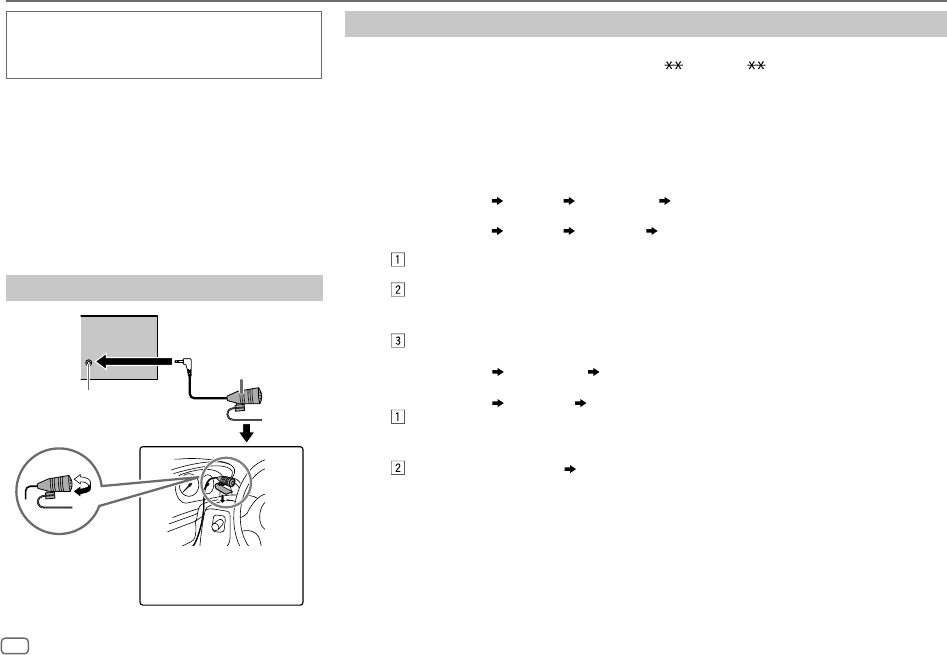 **                **

1
2
3
1
2