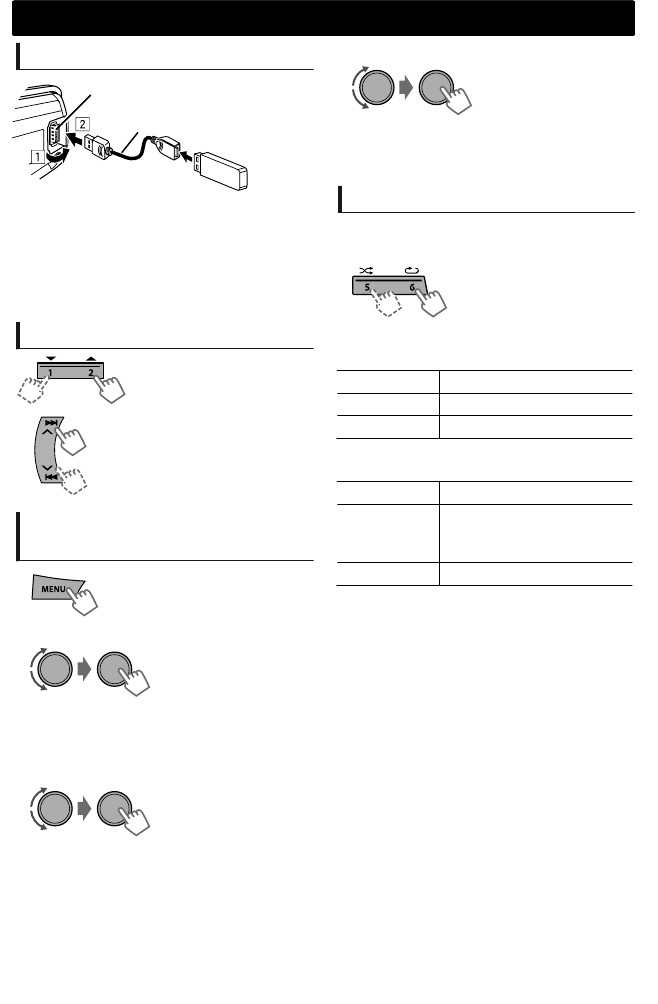 1

2

1 2

MENU

5 6