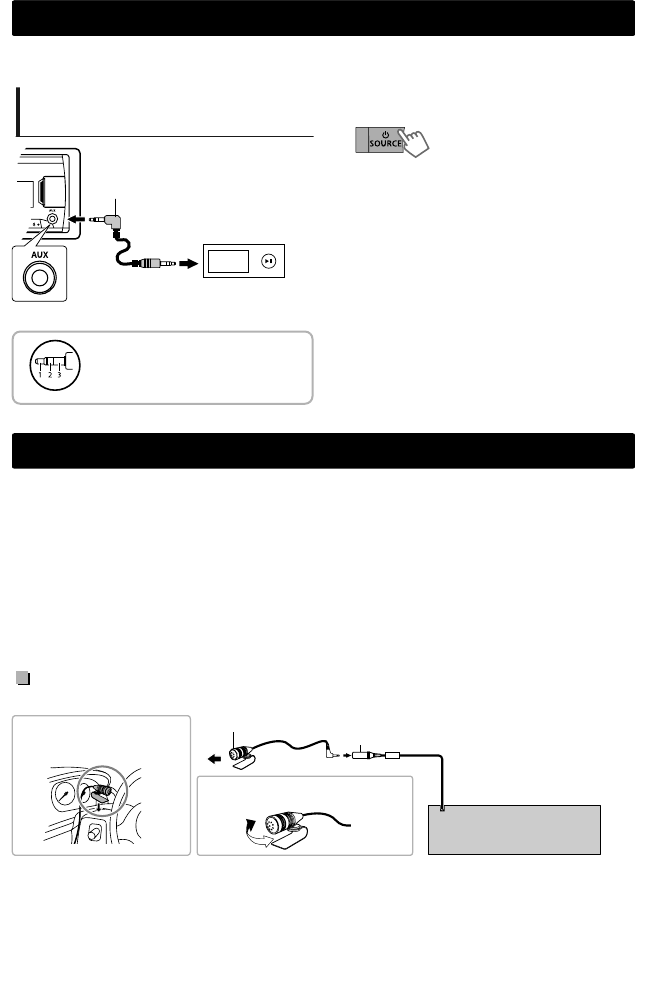 SOURCE

AUX

1 2 3