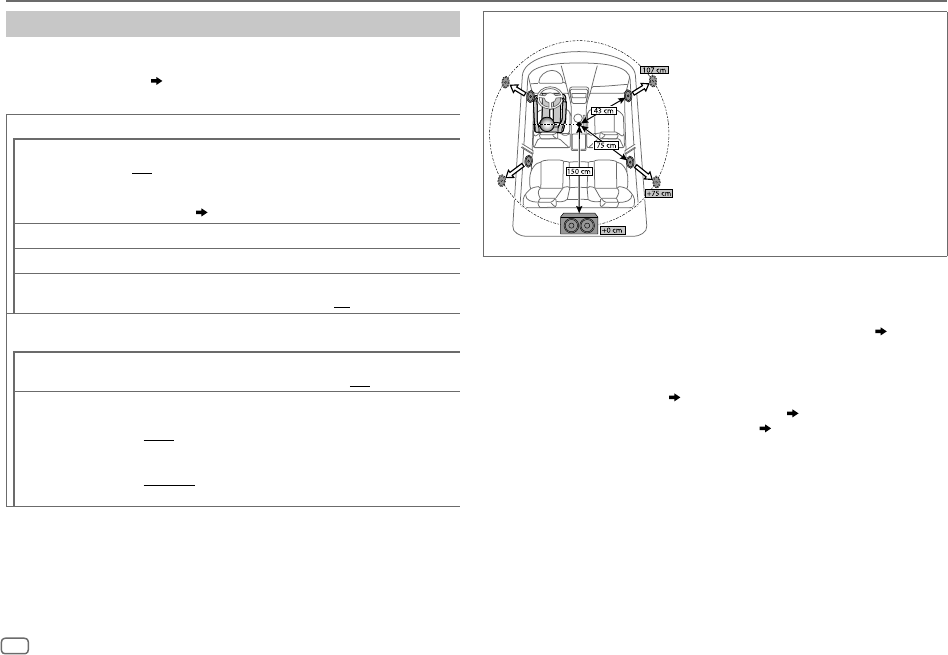 107 cm

43 cm

75 cm

150 cm

+75 cm

+0 cm