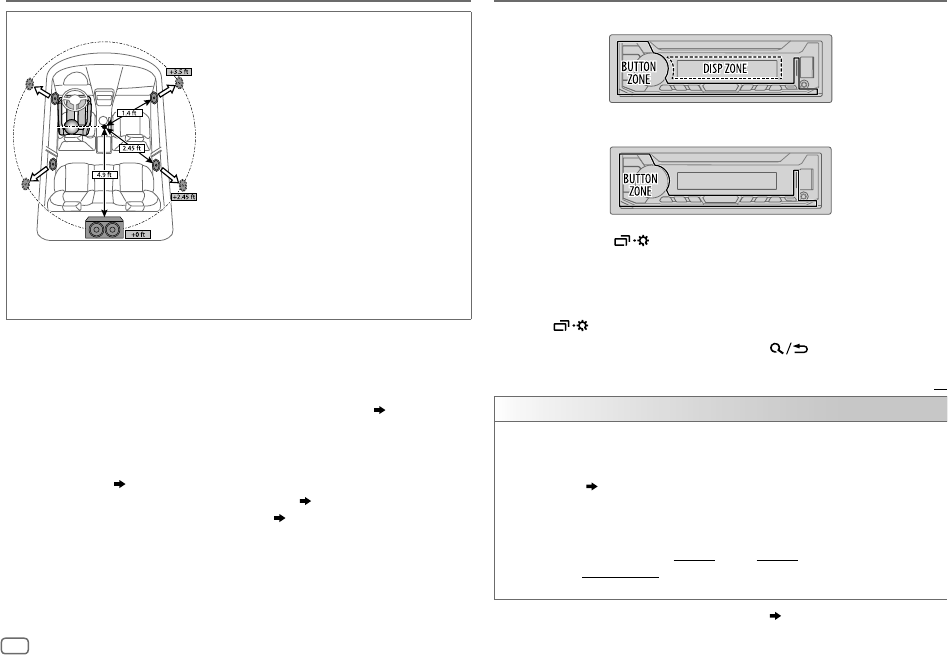 +3.3 ft

1.4 ft

2.45 ft

4.5 ft

+2.45 ft

+0 ft

BUTTON ZONE

DISP ZONE

BUTTON ZONE