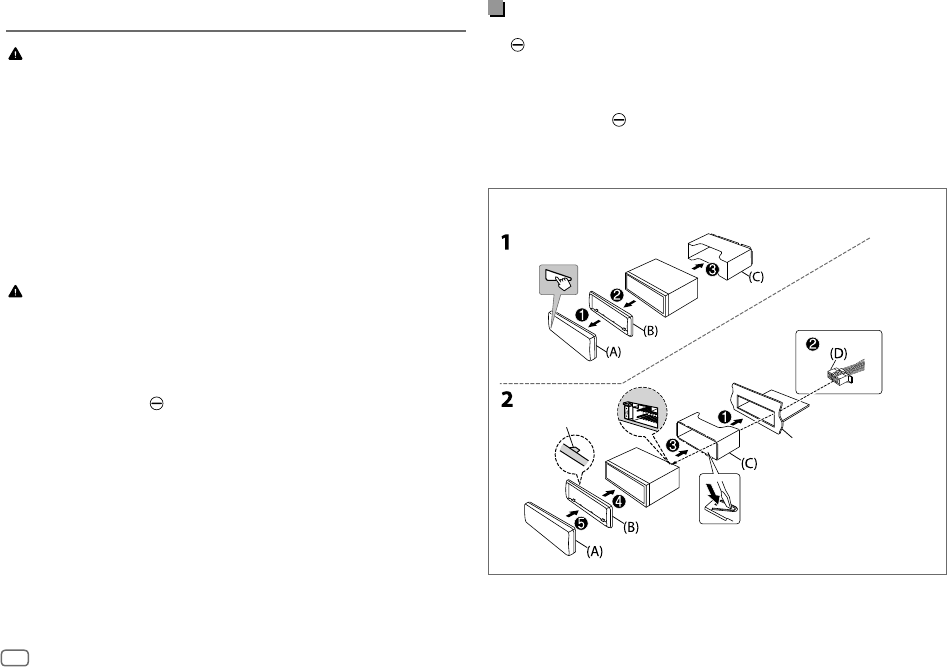 1

❸
(C)

❷

❶
(B)

(A)

❷
(D)

2

❶

❸
(C)

❹
(B)

❺
(A)