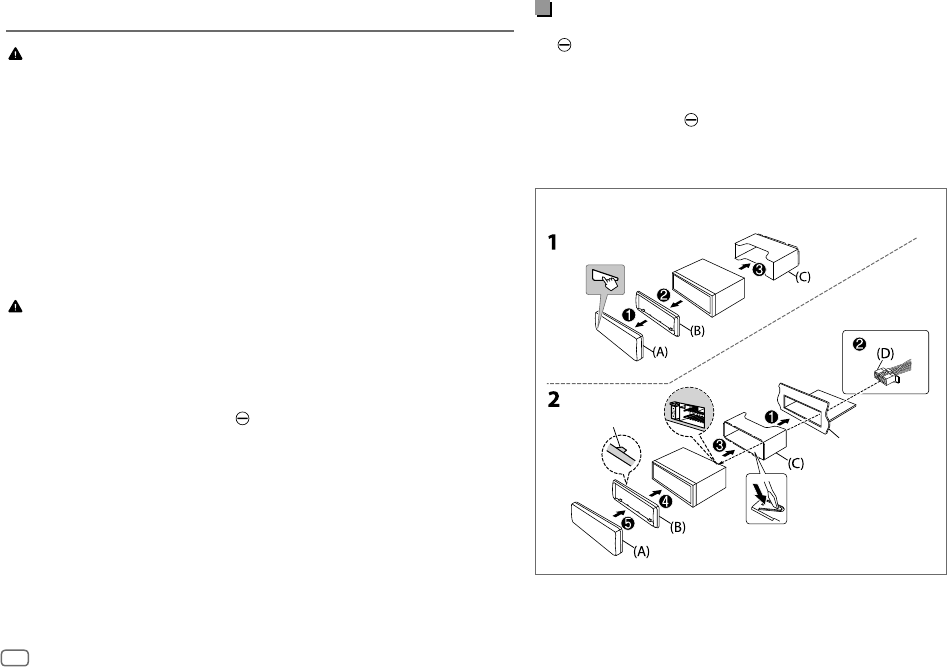 1

(C)

(B)

(A)

(D)

2

(C)

(B)

(A)