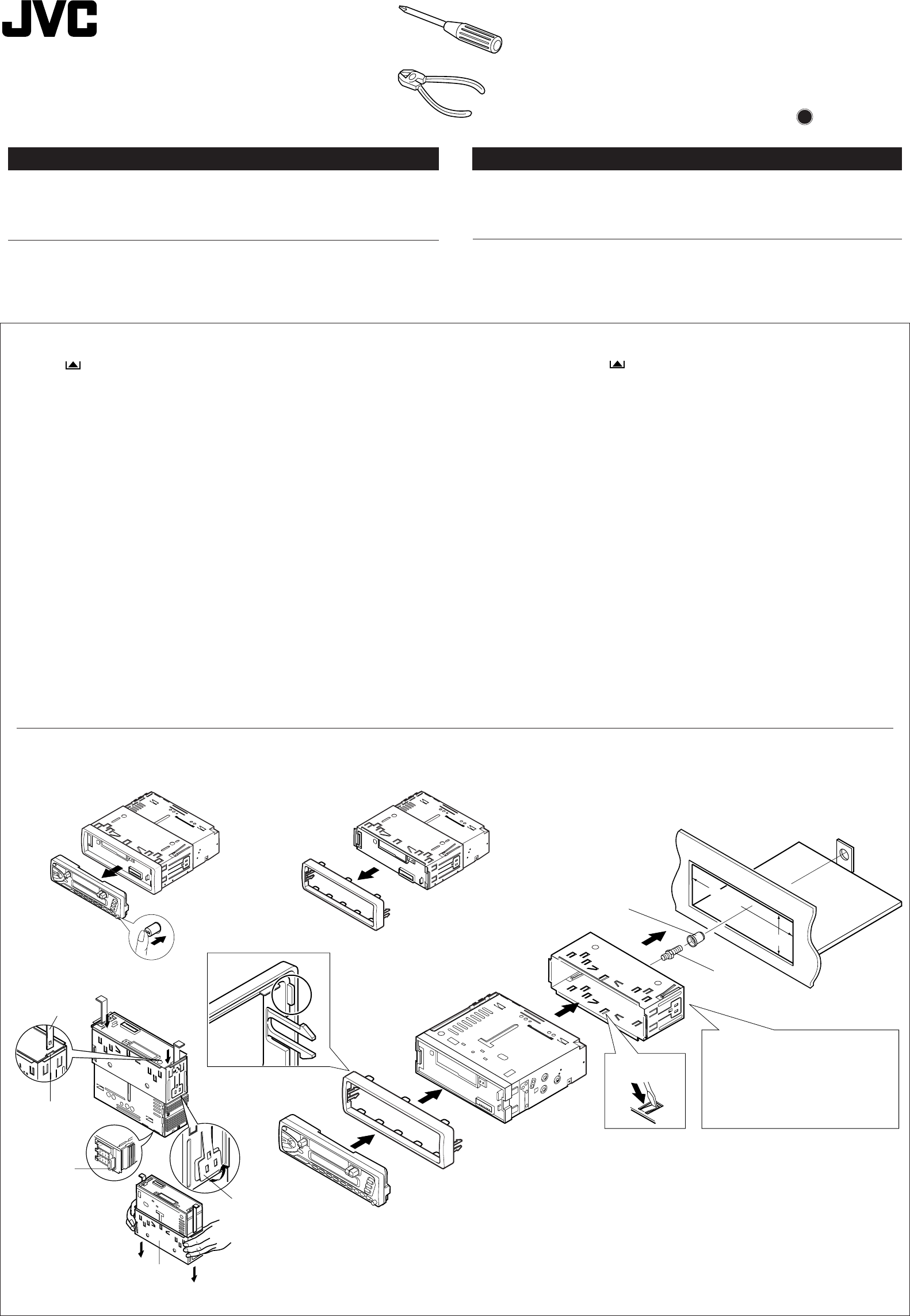 JVC