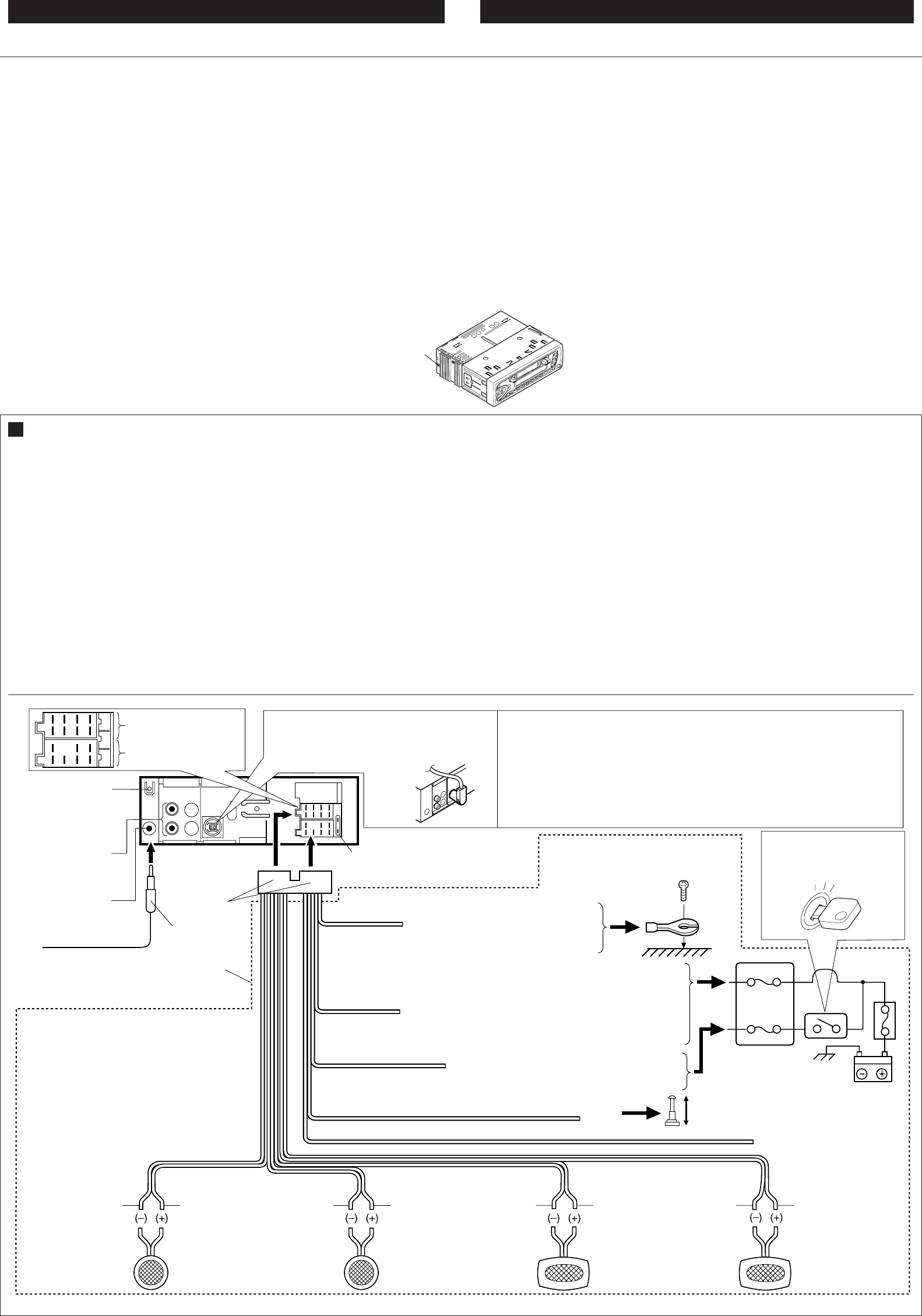 (–) (+)
(–) (+)
(–) (+)
(–) (+)