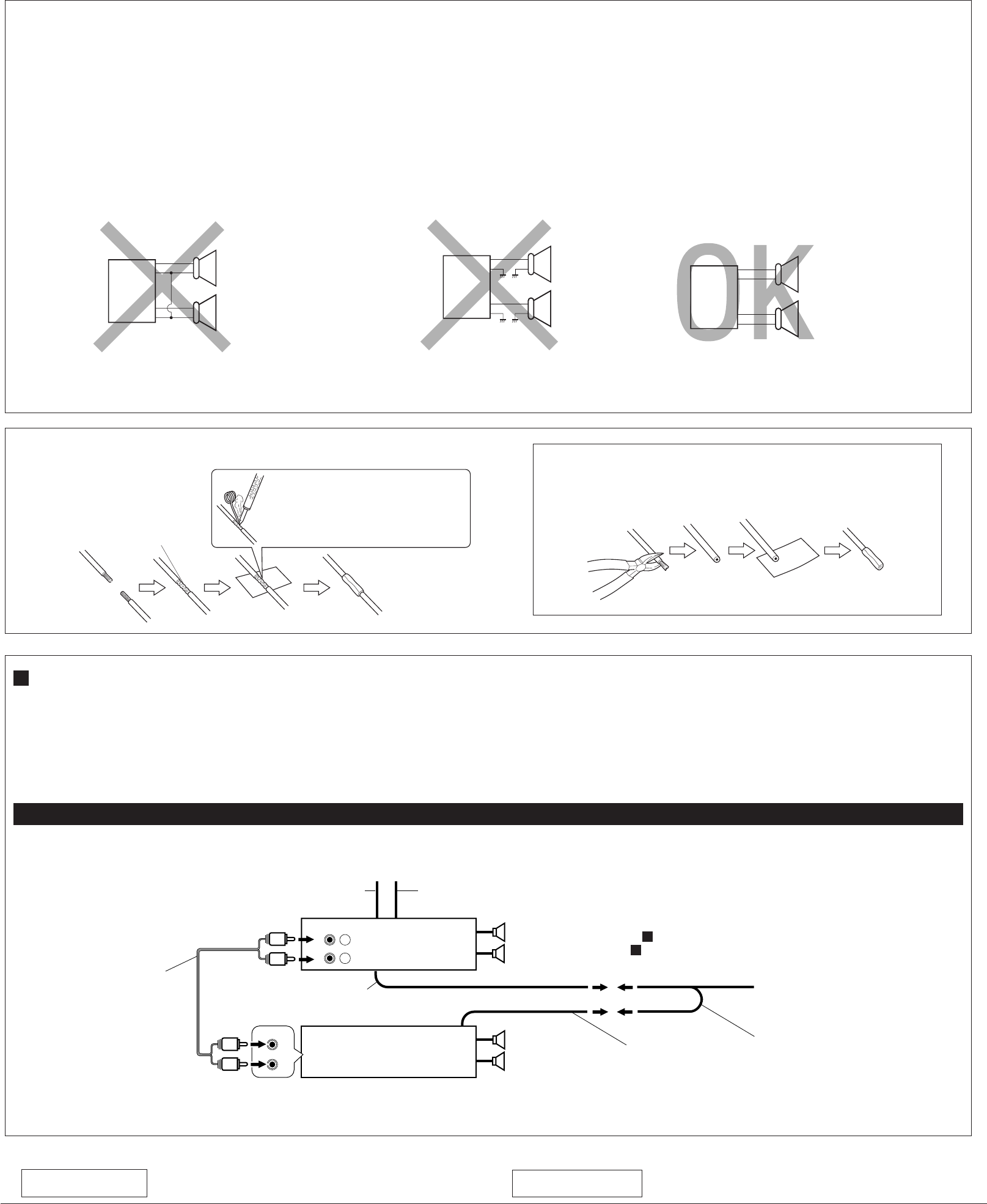 OK