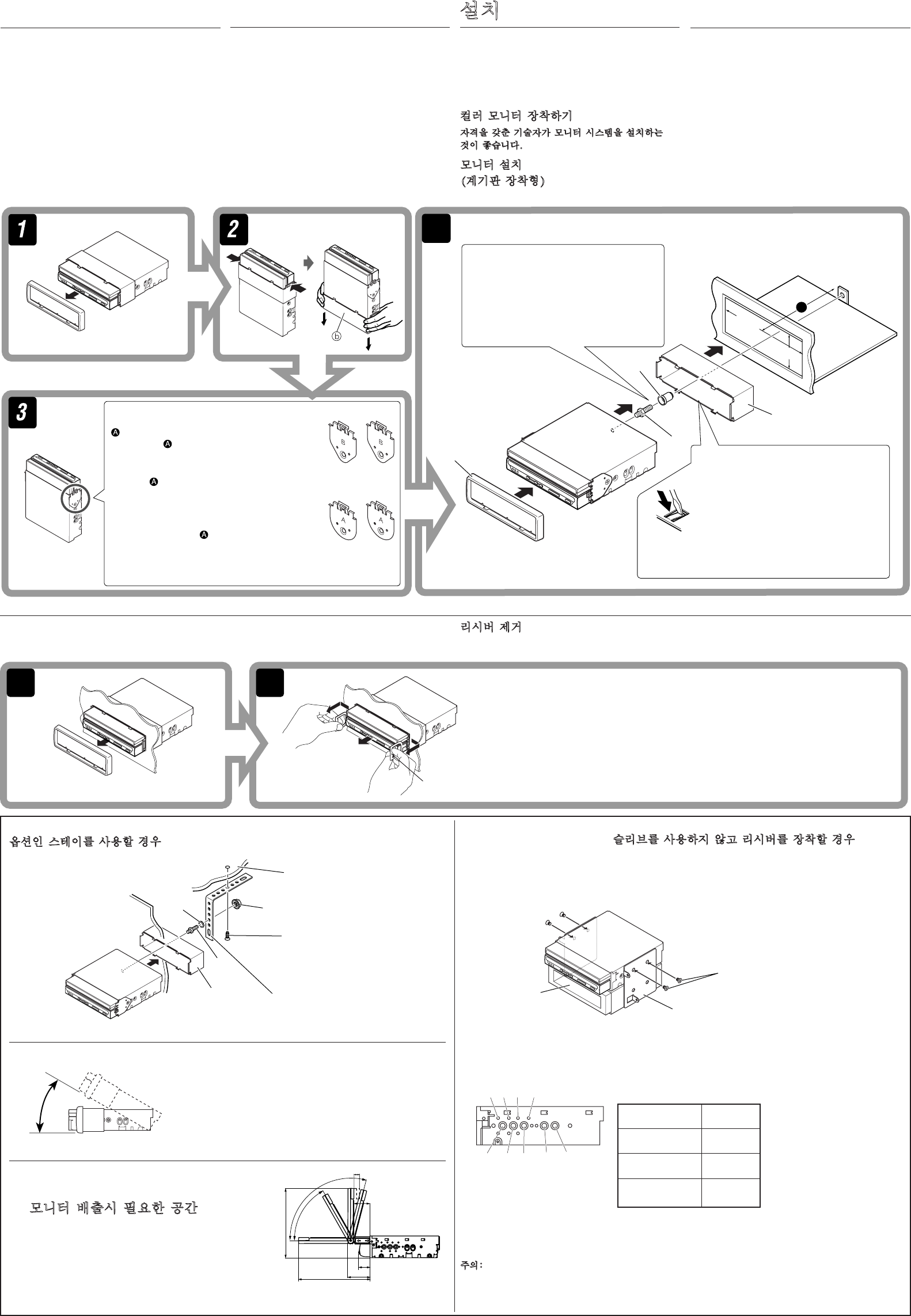 설치

컬러 모니터 장착하기

자격을 갖춘 기술자가 모니터 시스템을 설치하는 것이 좋습니다.

모니터 설치
(계기판 장착형)

1

2

ⓑ

3

A

A

A

A

B

B

A

A

리시버 제거

옵션인 스테이를 사용할 경우

슬리브를 사용하지 않고 리시버를 장착할 경우

모니터 배출시 필요한 공간

주의: