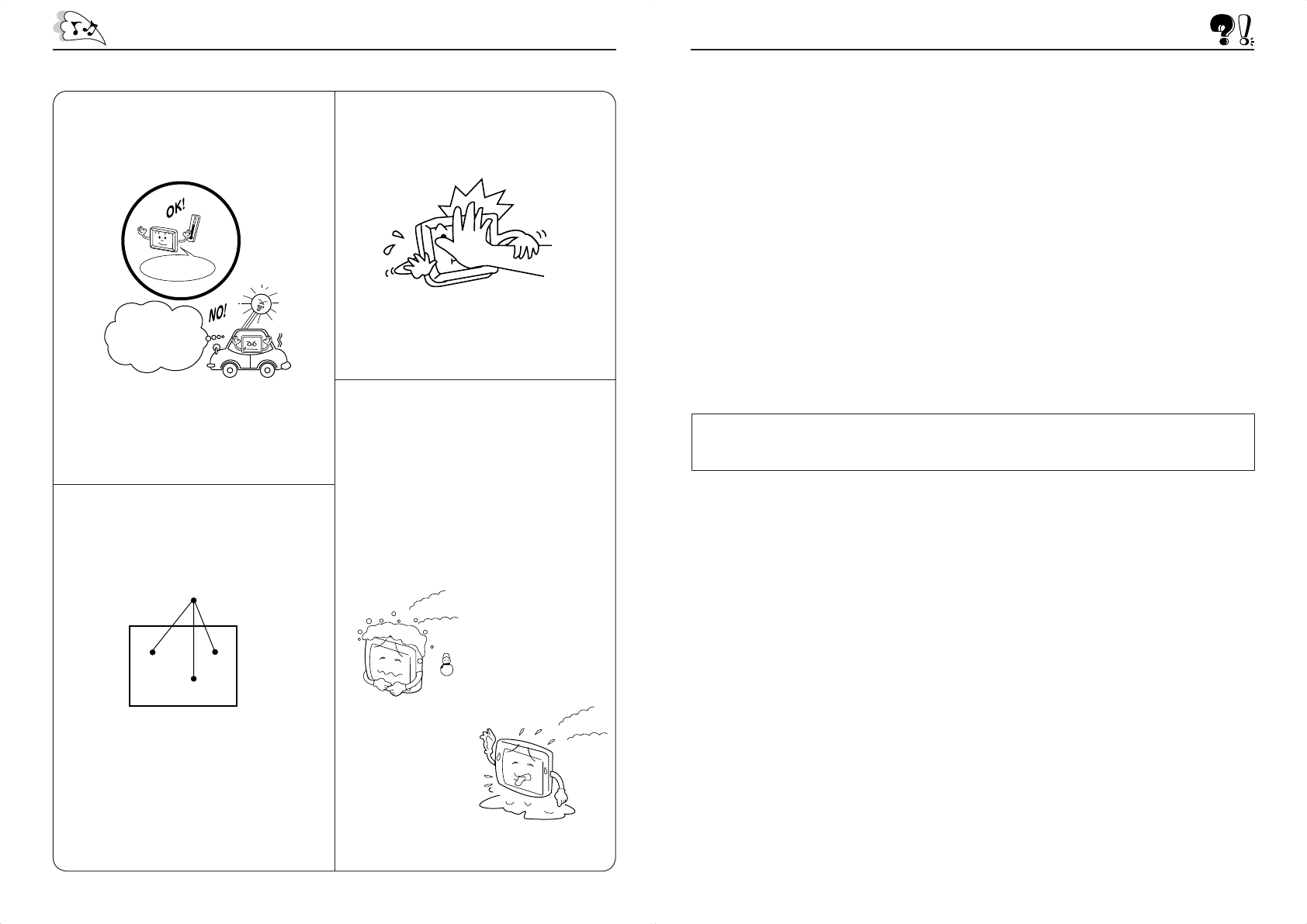 OK!

NO!