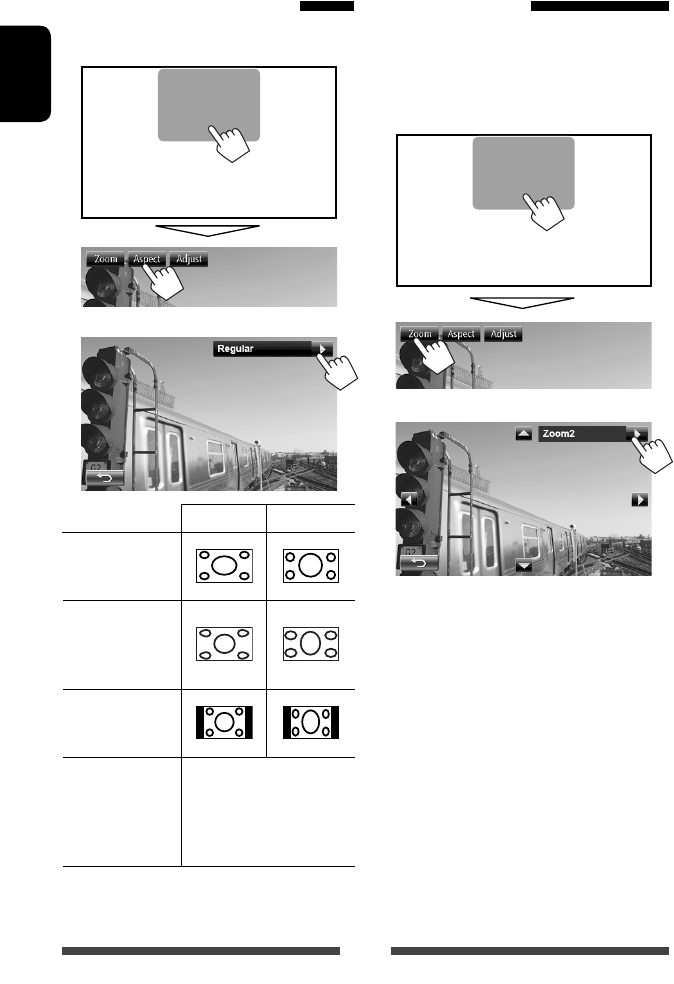 Zoom Aspect Adjust

Regular

Zoom Aspect Adjust

Zoom2