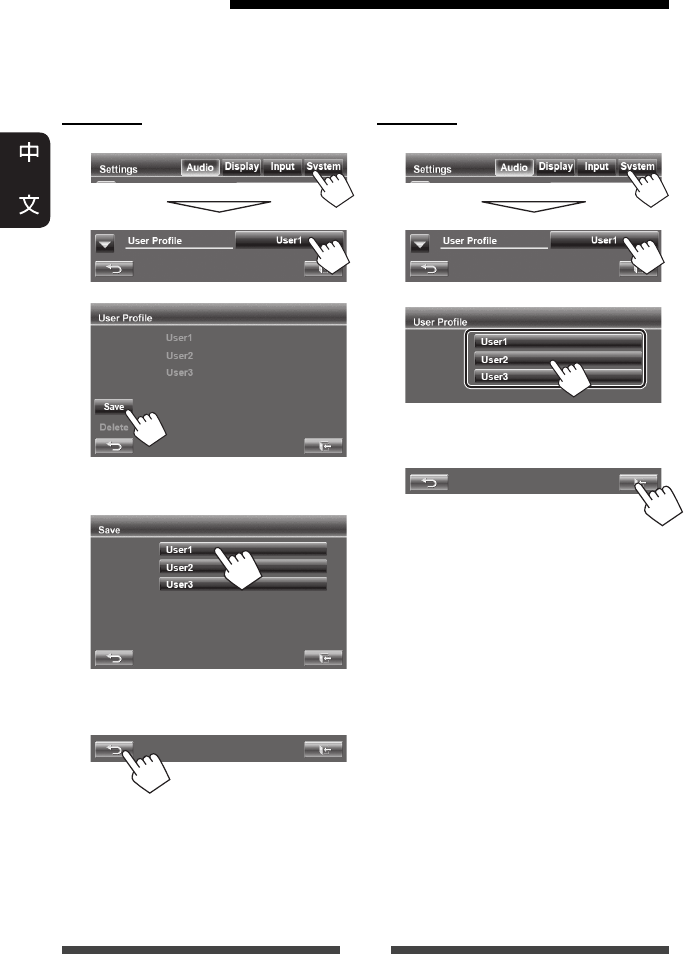 中
文

Settings Audio Display Input System

User Profile User1

User Profile
User1
User2
User3
Save
Delete

Save
User1
User2
User3

Settings Audio Display Input System

User Profile User1

User Profile
User1
User2
User3