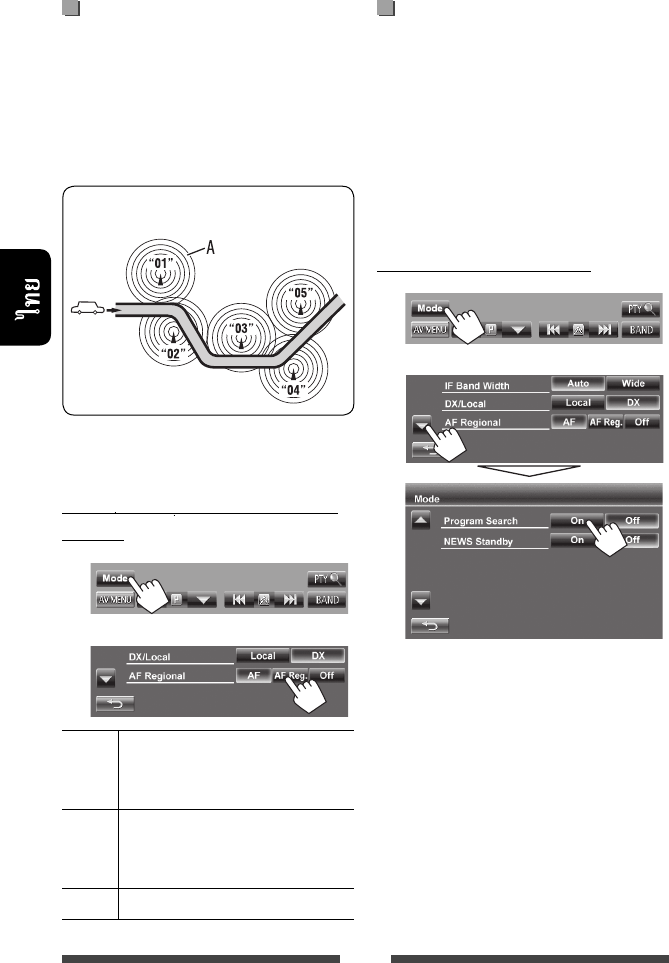 ไทย

A

"01"

"02"

"03"

"04"

"05"

Mode
PTY
AV MENU
BAND

DX/Local
Local
DX
AF Regional
AF
AF Reg.
Off

Mode
PTY
AV MENU
BAND

IF Band Width
Auto
Wide
DX/Local
Local
DX
AF Regional
AF
AF Reg.
Off

Mode
Program Search
On
Off
NEWS Standby
On
Off